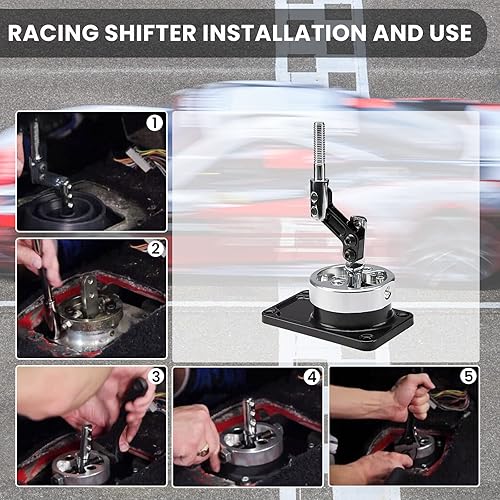 RACING SHIFTER INSTALLATION AND USE

1

2

3

4

5