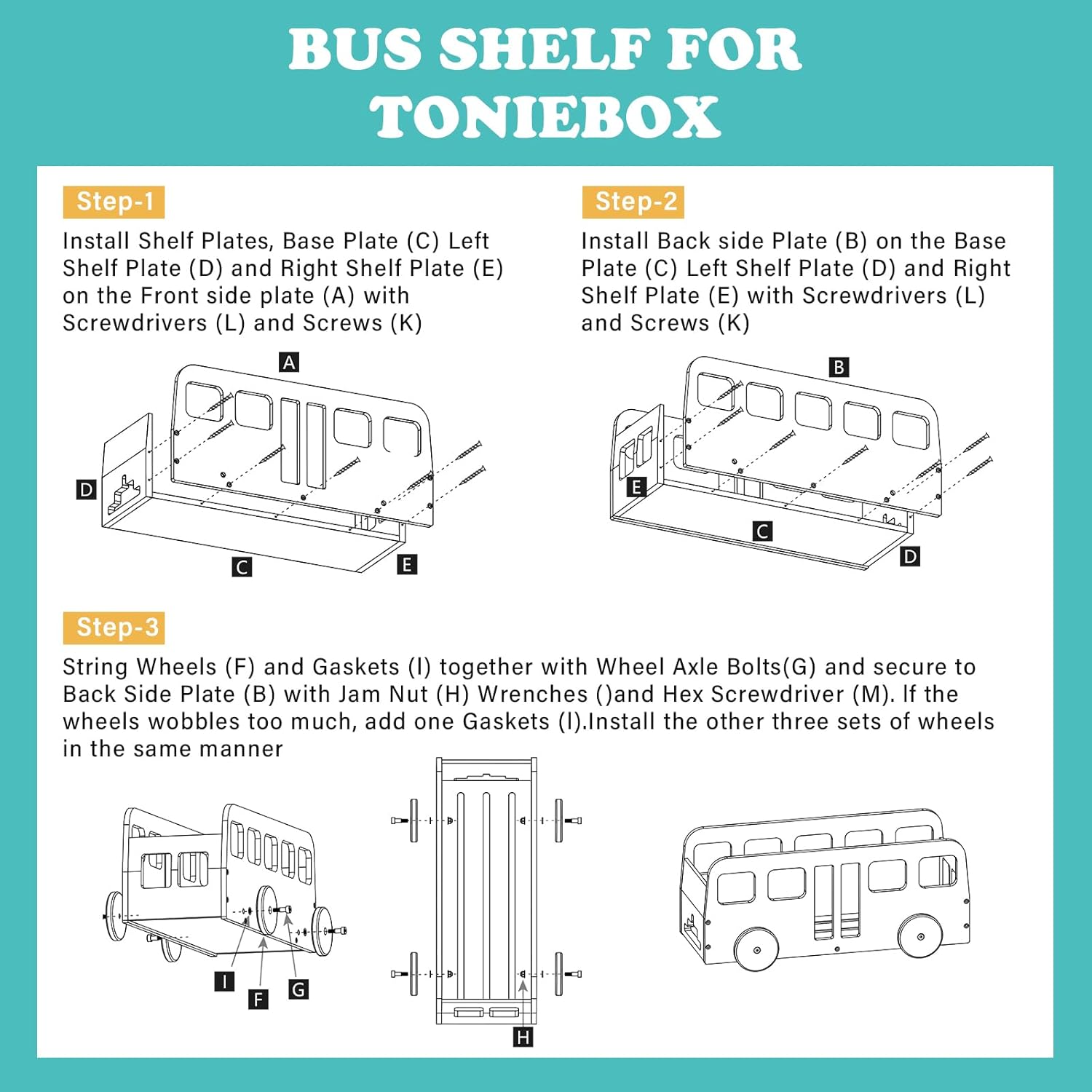 BUS SHELF FOR TONIEBOX

Step-1

Install Shelf Plates, Base Plate (C) Left Shelf Plate (D) and Right Shelf Plate (E) on the Front side plate (A) with Screwdrivers (L) and Screws (K)

A
D
C
E

Step-2

Install Back side Plate (B) on the Base Plate (C) Left Shelf Plate (D) and Right Shelf Plate (E) with Screwdrivers (L) and Screws (K)

B
E
C
D

Step-3

String Wheels (F) and Gaskets (I) together with Wheel Axle Bolts(G) and secure to Back Side Plate (B) with Jam Nut (H) Wrenches ()and Hex Screwdriver (M). If the wheels wobbles too much, add one Gaskets (I).Install the other three sets of wheels in the same manner

I
F
G
H