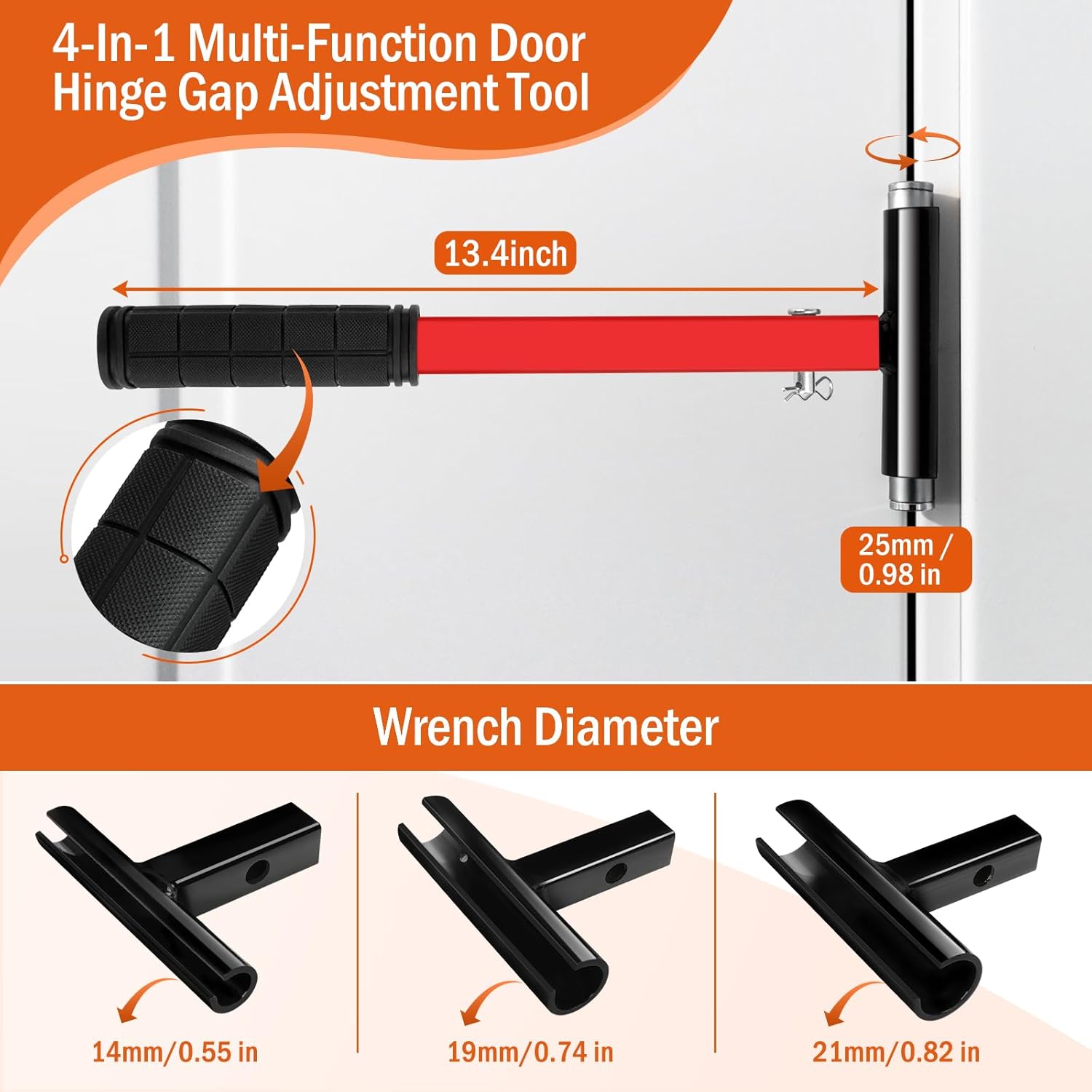 4-In-1 Multi-Function Door Hinge Gap Adjustment Tool

13.4inch

25mm / 0.98 in

Wrench Diameter

14mm/0.55 in

19mm/0.74 in

21mm/0.82 in