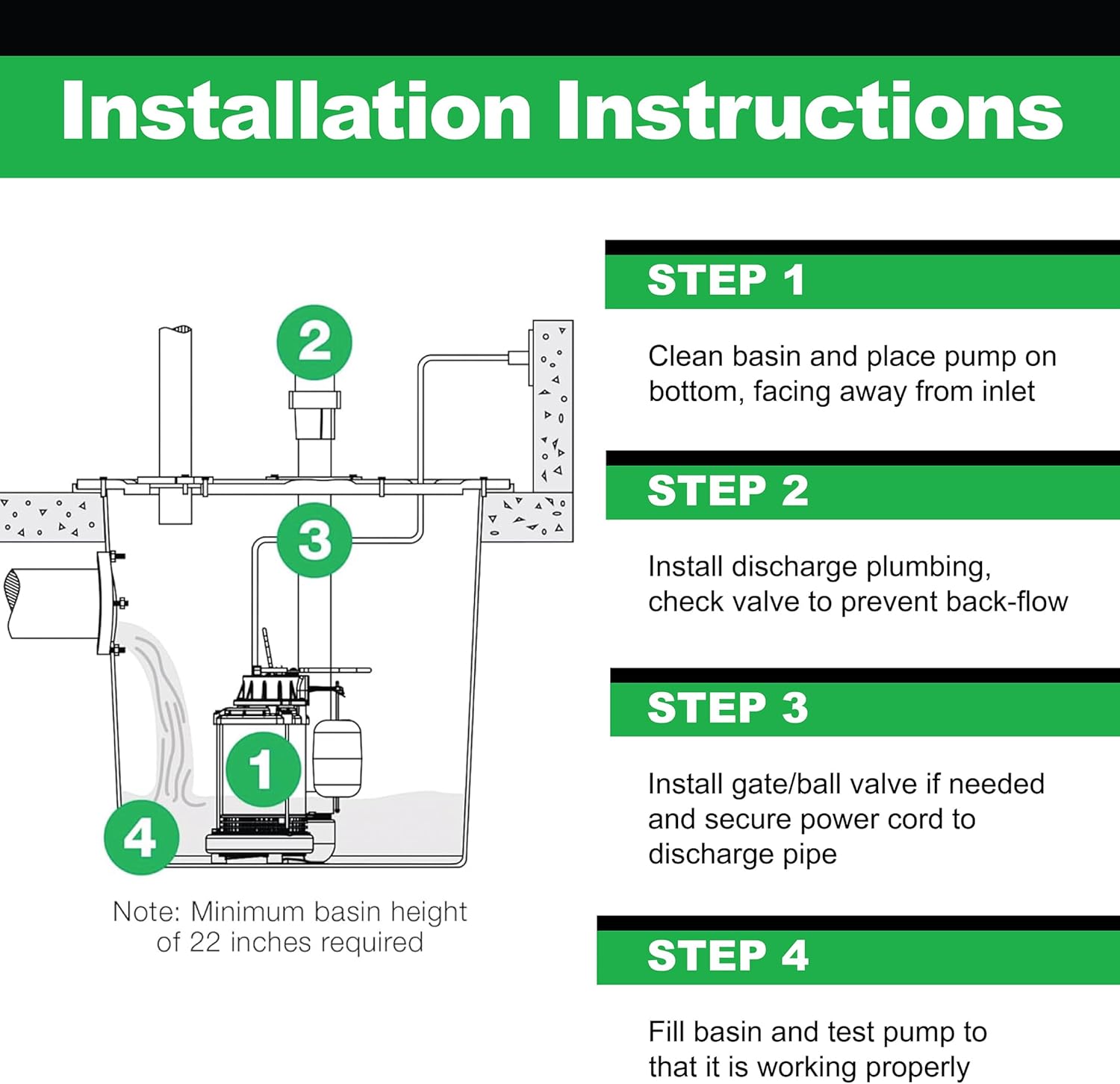 Installation Instructions

2

3

1

4

Note: Minimum basin height of 22 inches required

STEP 1

Clean basin and place pump on bottom, facing away from inlet

STEP 2

Install discharge plumbing, check valve to prevent back-flow

STEP 3

Install gate/ball valve if needed and secure power cord to discharge pipe

STEP 4

Fill basin and test pump to that it is working properly