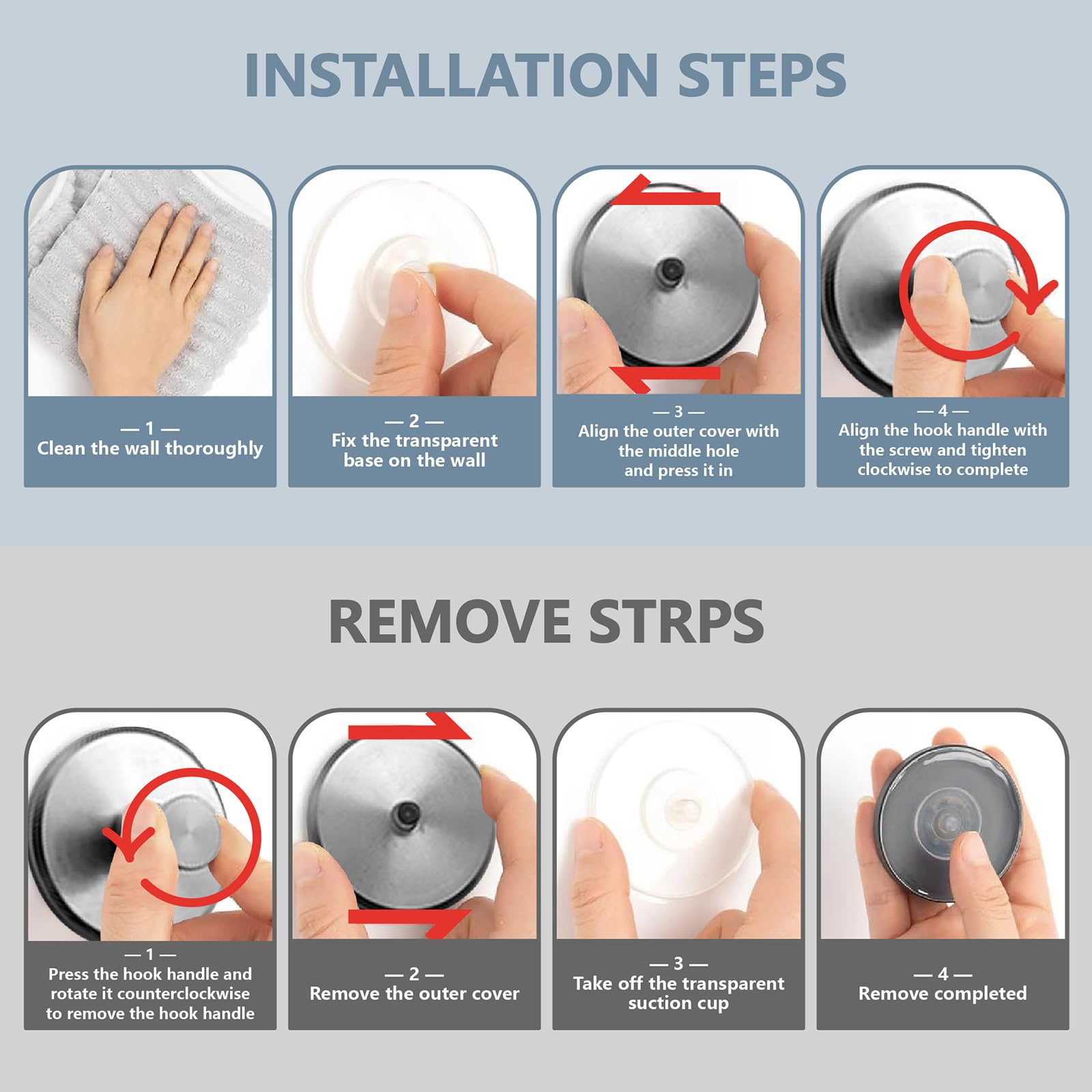 INSTALLATION STEPS

— 1 —
Clean the wall thoroughly

— 2 —
Fix the transparent base on the wall

— 3 —
Align the outer cover with the middle hole and press it in

— 4 —
Align the hook handle with the screw and tighten clockwise to complete

REMOVE STRPS

— 1 —
Press the hook handle and rotate it counterclockwise to remove the hook handle

— 2 —
Remove the outer cover

— 3 —
Take off the transparent suction cup

— 4 —
Remove completed