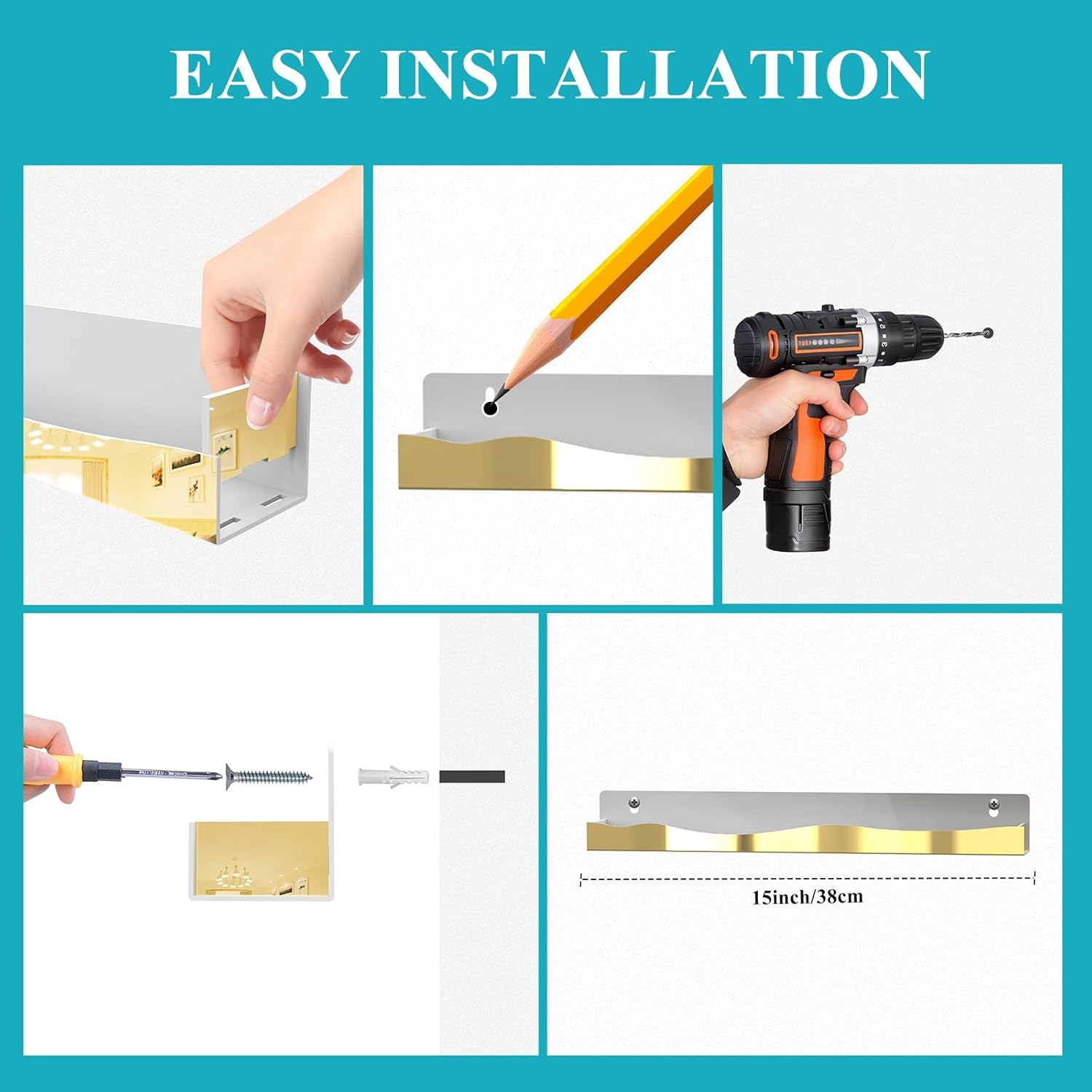 EASY INSTALLATION

15inch/38cm