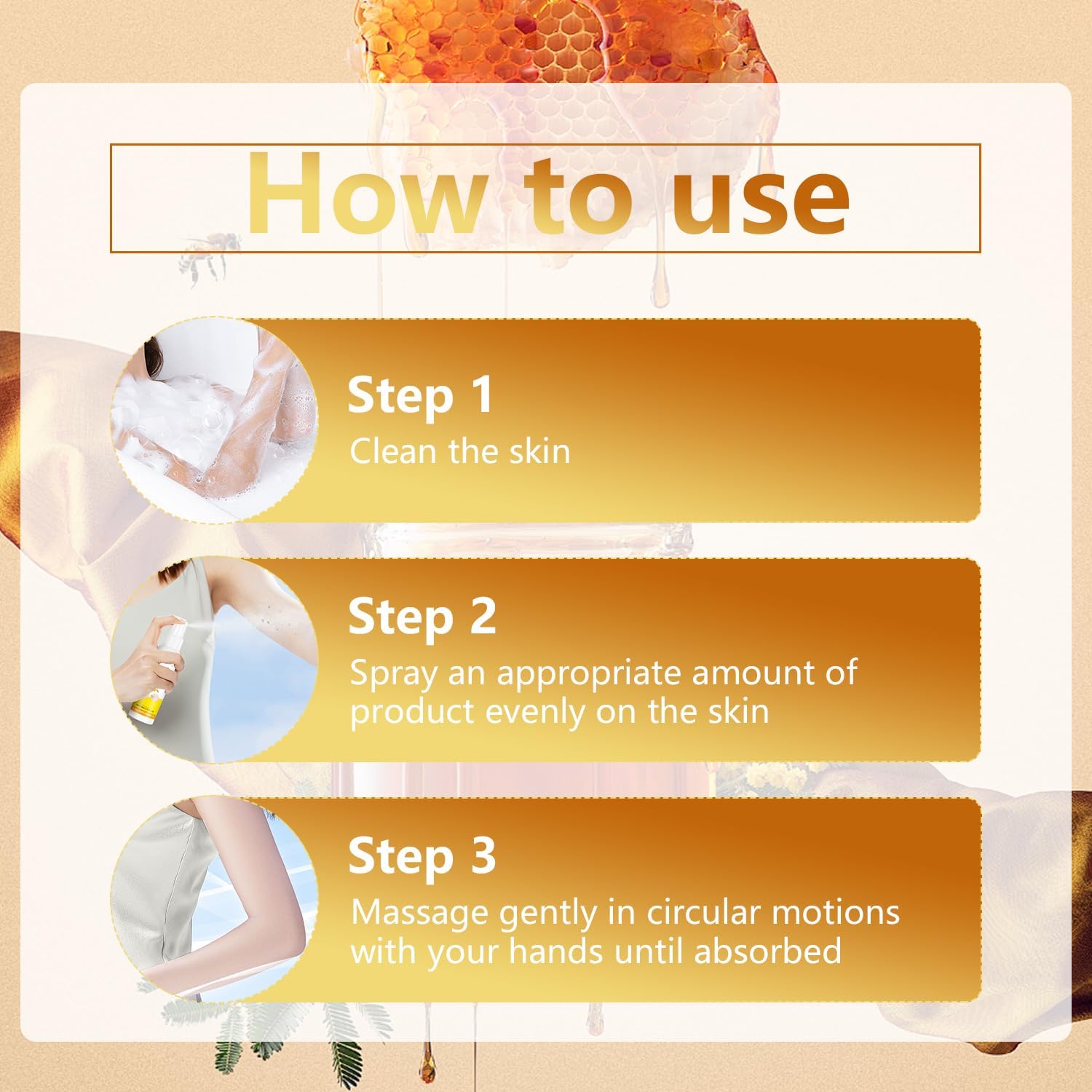 How to use

Step 1
Clean the skin

Step 2
Spray an appropriate amount of product evenly on the skin

Step 3
Massage gently in circular motions with your hands until absorbed