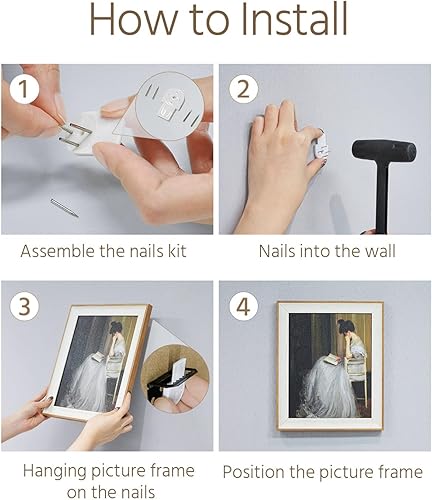 How to Install

1

Assemble the nails kit

2

Nails into the wall

3

Hanging picture frame on the nails

4

Position the picture frame