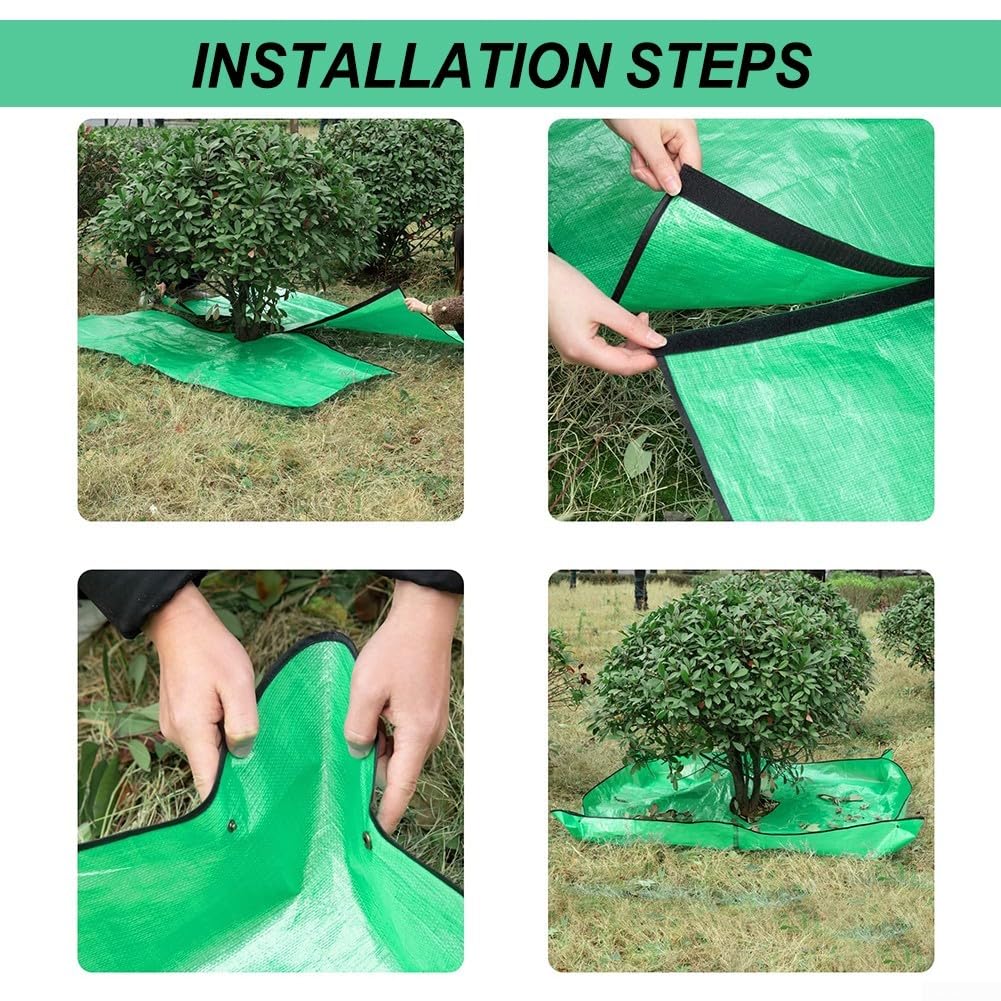 INSTALLATION STEPS