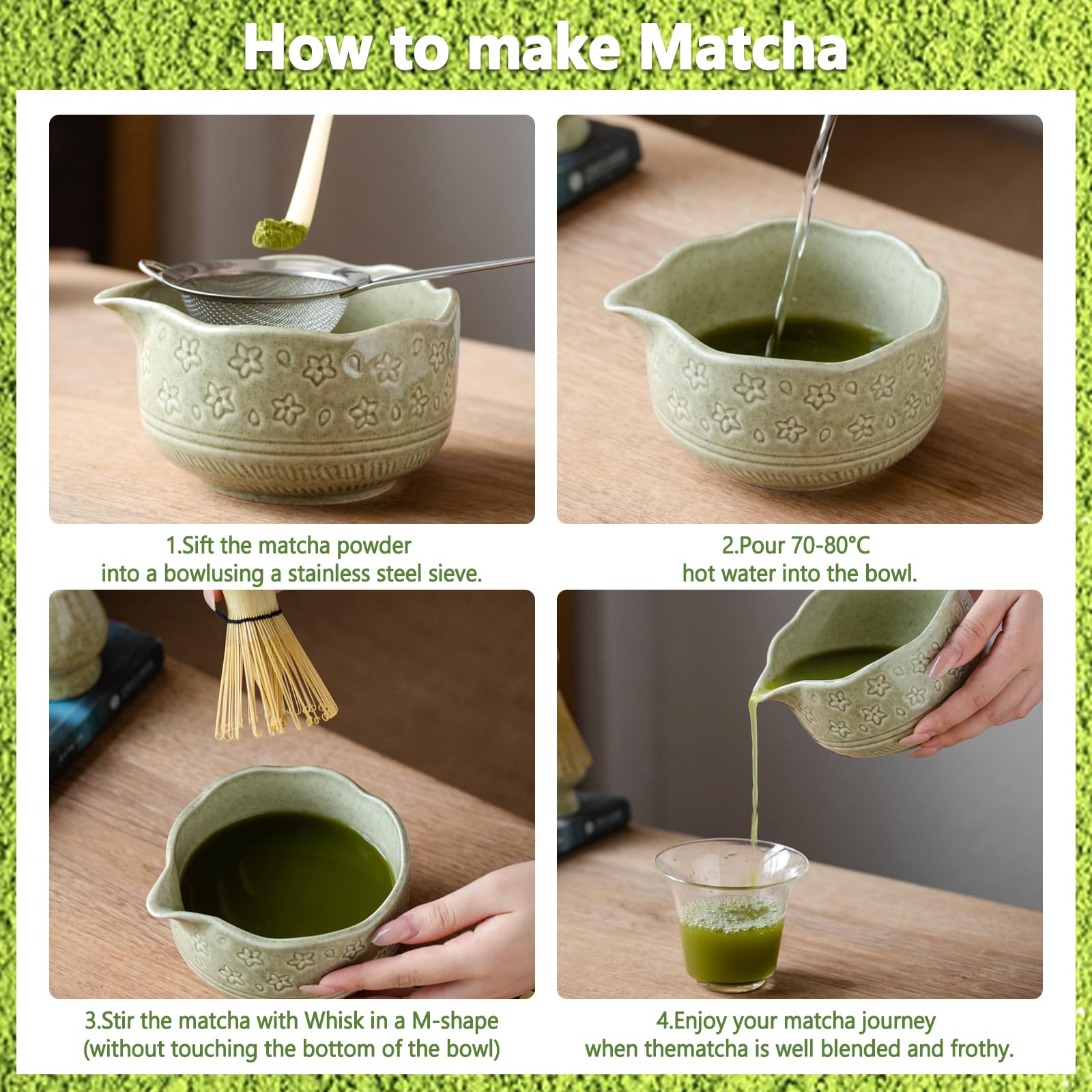 How to make Matcha

1.Sift the matcha powder into a bowlusing a stainless steel sieve.

2.Pour 70-80°C hot water into the bowl.

3.Stir the matcha with Whisk in a M-shape (without touching the bottom of the bowl)

4.Enjoy your matcha journey when thematcha is well blended and frothy.