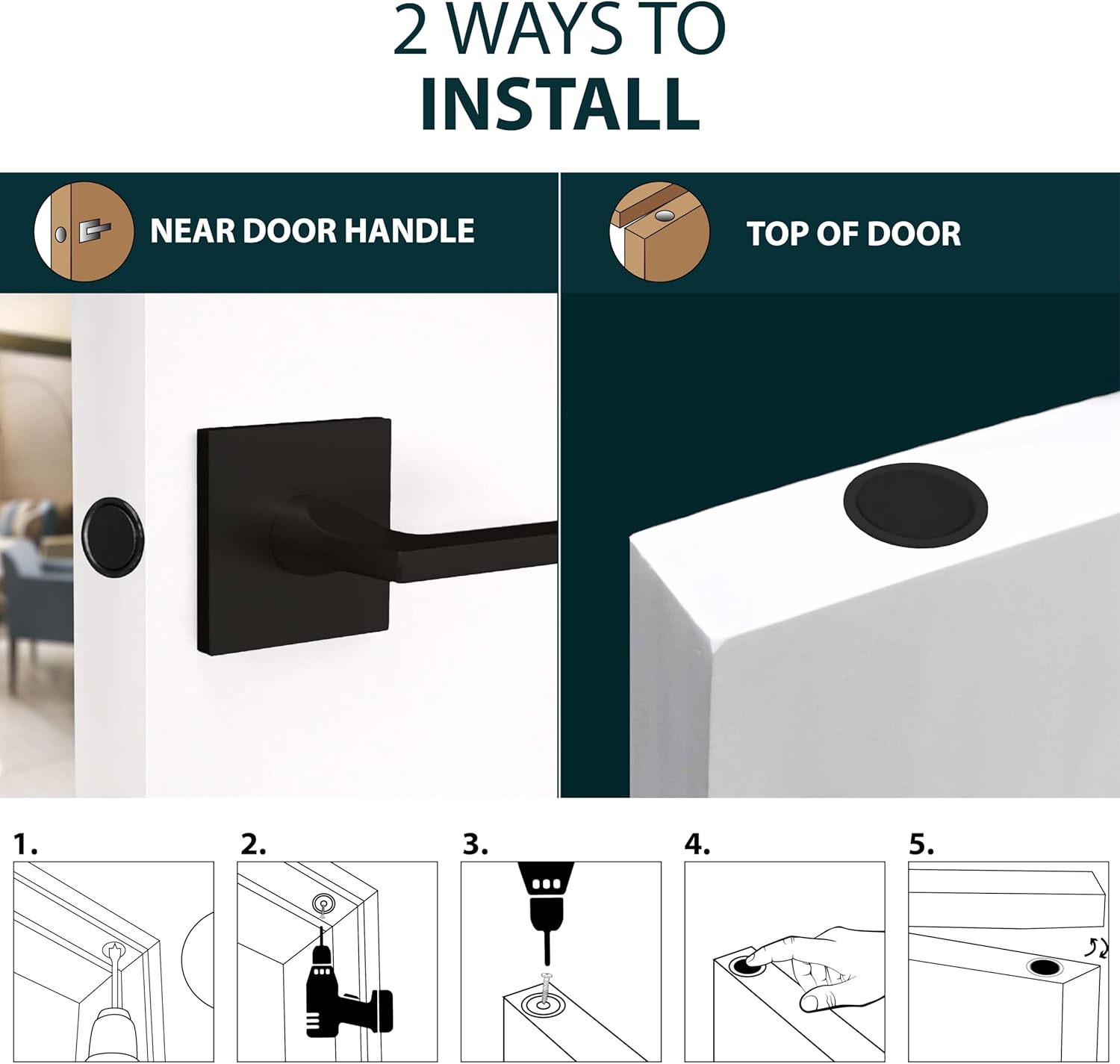 2 WAYS TO
INSTALL

NEAR DOOR HANDLE

TOP OF DOOR

1.

2.

3.

4.

5.