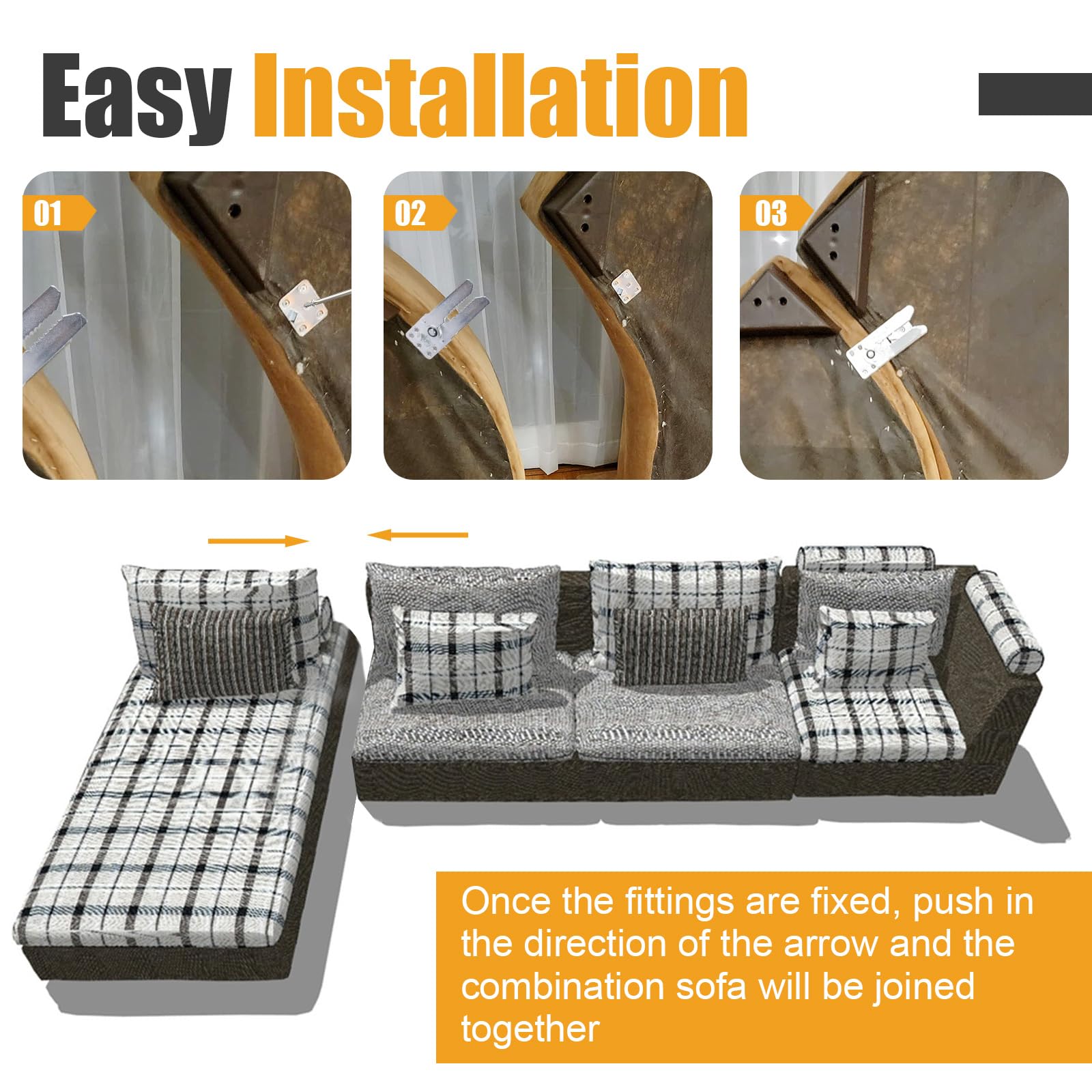 Easy Installation

01

02

03

Once the fittings are fixed, push in the direction of the arrow and the combination sofa will be joined together