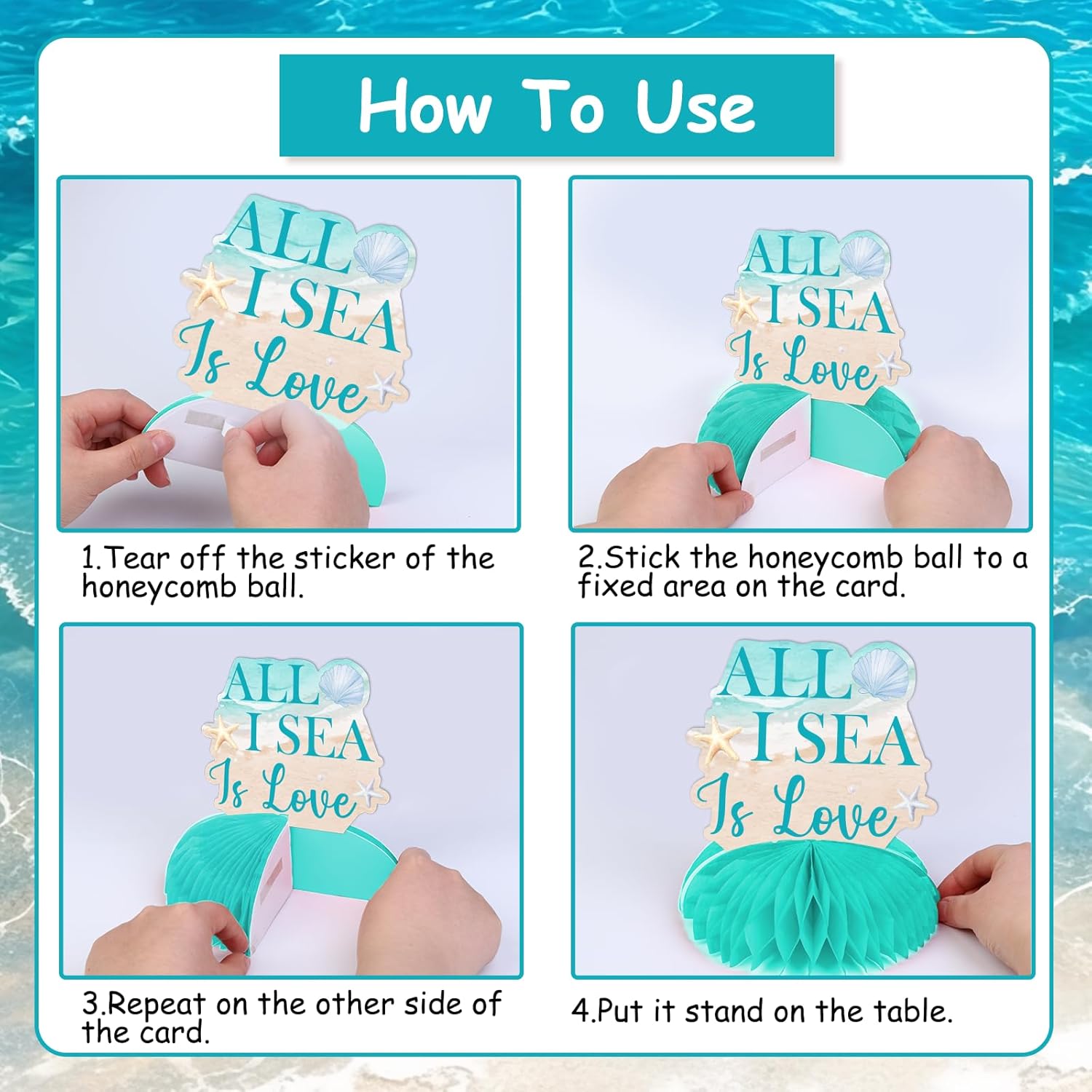 How To Use

ALL I SEA Is Love

1.Tear off the sticker of the honeycomb ball.

ALL I SEA Is Love

2.Stick the honeycomb ball to a fixed area on the card.

ALL I SEA Is Love

3.Repeat on the other side of the card.

ALL I SEA Is Love

4.Put it stand on the table.