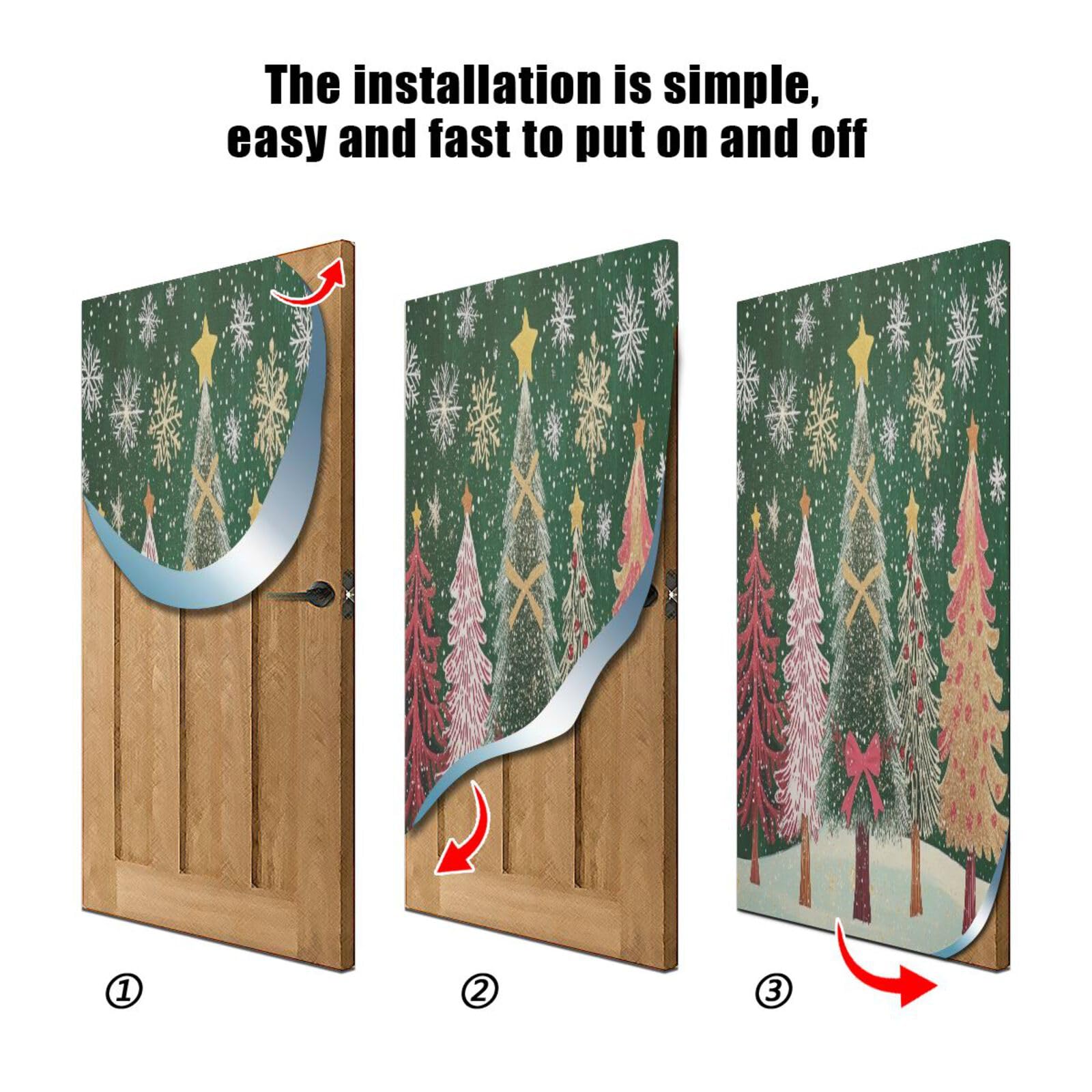 The installation is simple, easy and fast to put on and off

①

②

③