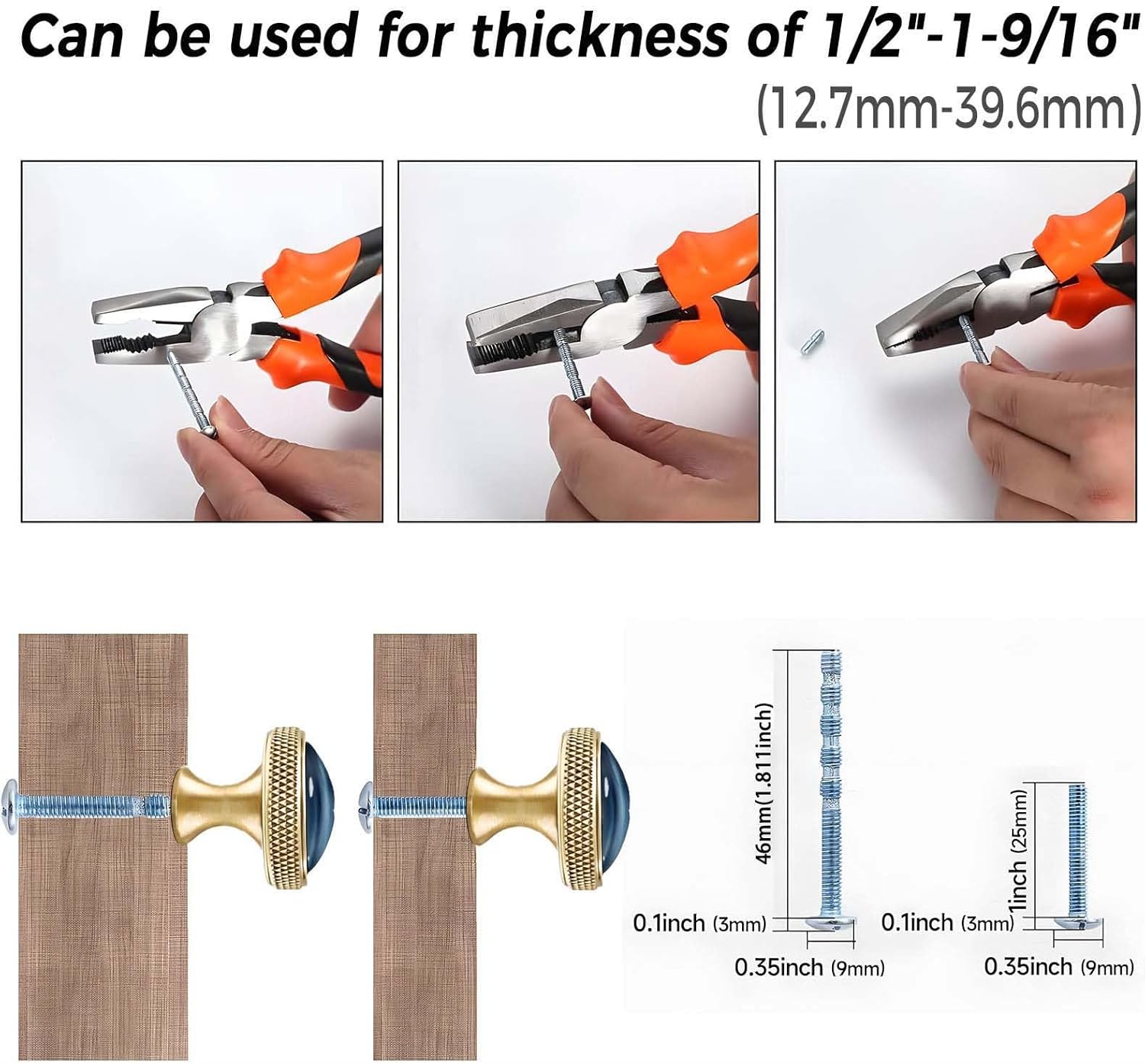 Can be used for thickness of 1/2"-1-9/16"
(12.7mm-39.6mm)

46mm(1.811inch)
0.1inch (3mm)
0.35inch (9mm)

1inch (25mm)
0.1inch (3mm)
0.35inch (9mm)