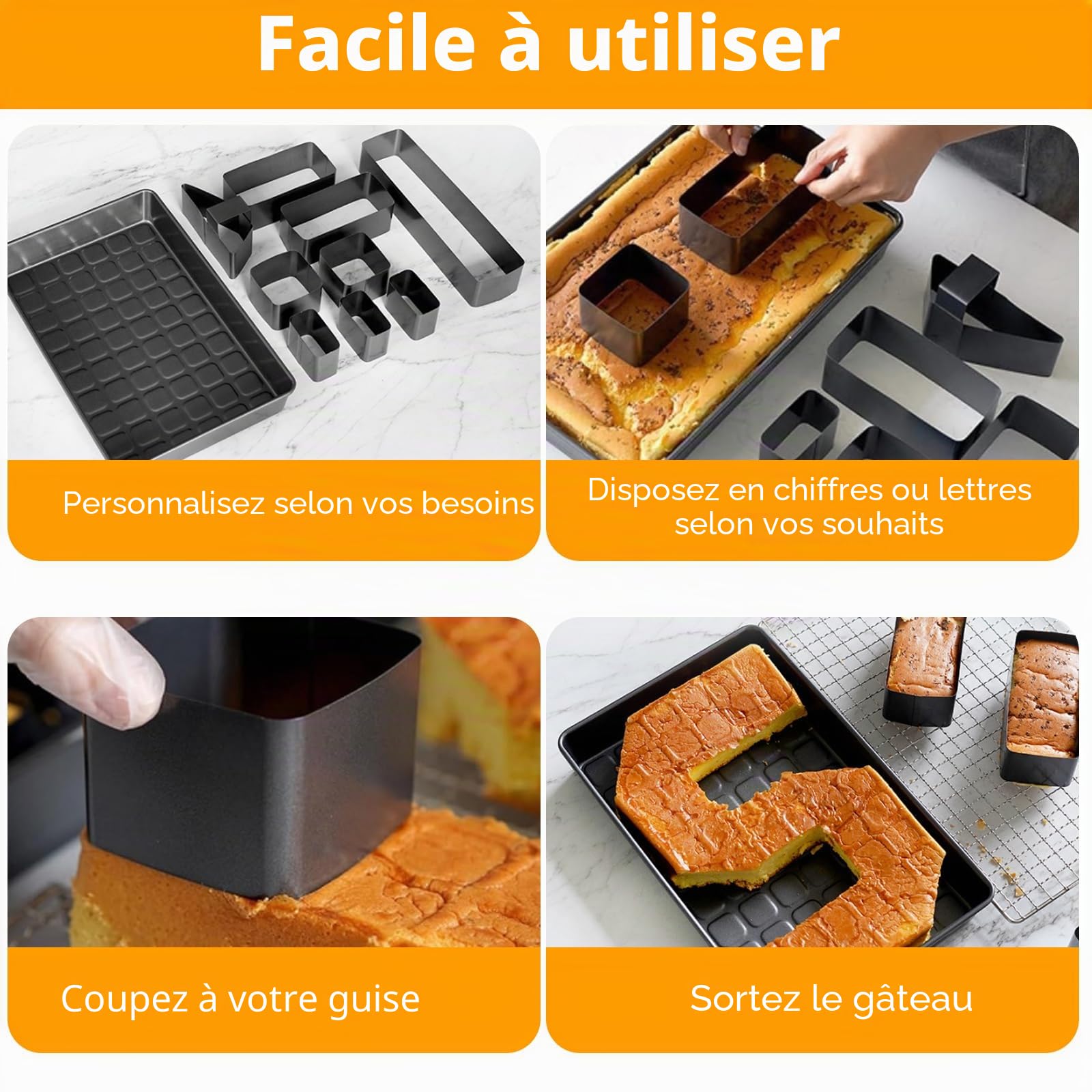 Facile à utiliser

Personnalisez selon vos besoins

Disposez en chiffres ou lettres selon vos souhaits

Coupez à votre guise

Sortez le gâteau