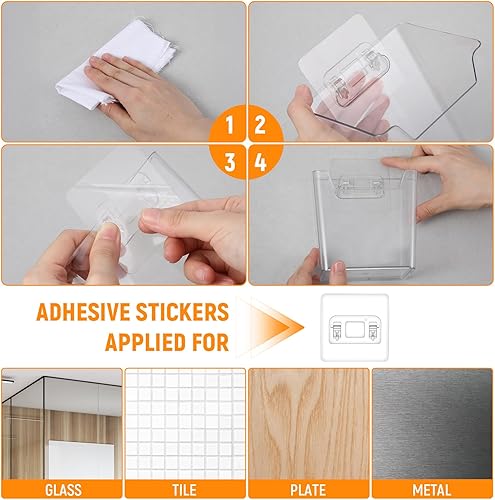 1 2
3 4

ADHESIVE STICKERS
APPLIED FOR

GLASS
TILE
PLATE
METAL