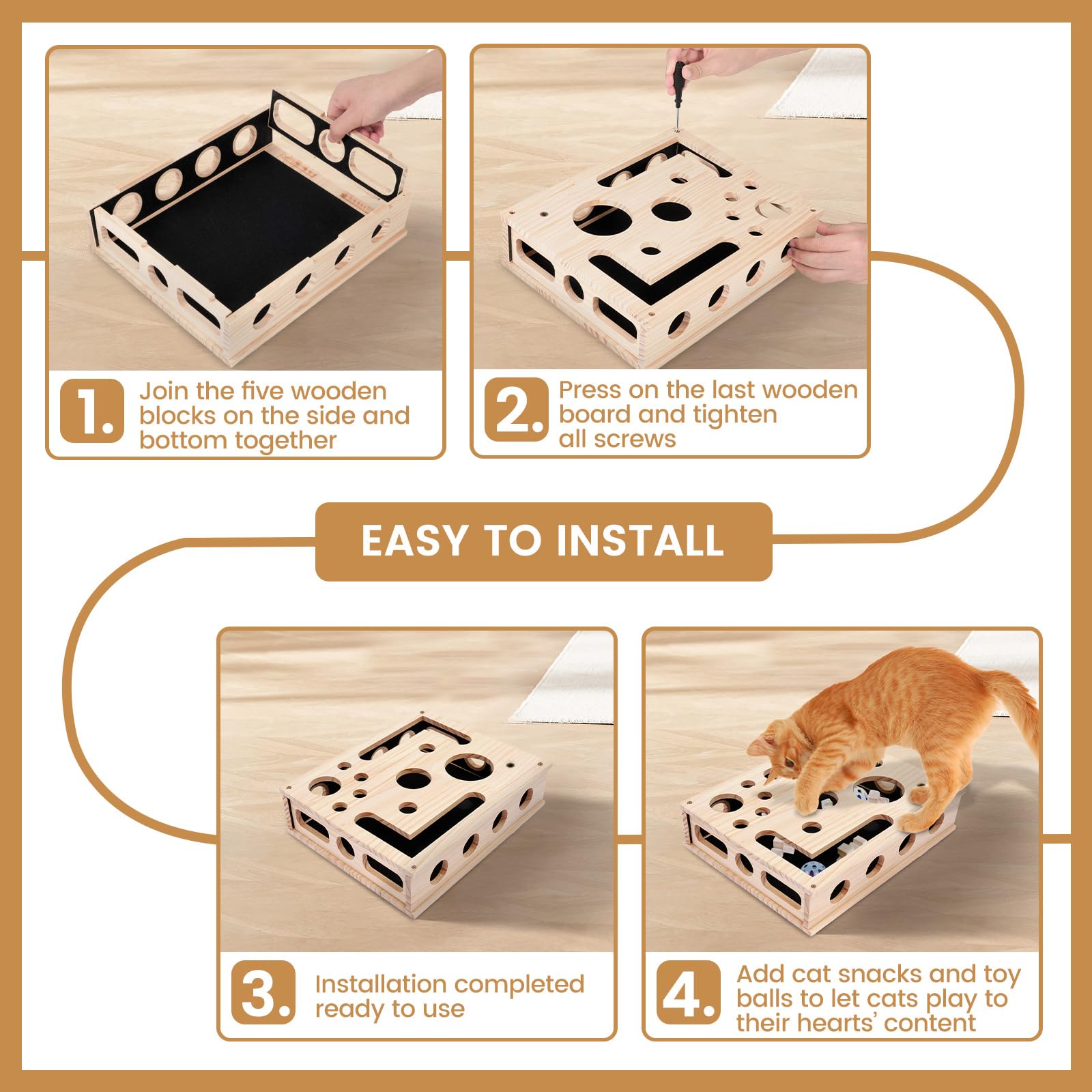 1. Join the five wooden blocks on the side and bottom together

2. Press on the last wooden board and tighten all screws

EASY TO INSTALL

3. Installation completed ready to use

4. Add cat snacks and toy balls to let cats play to their hearts' content