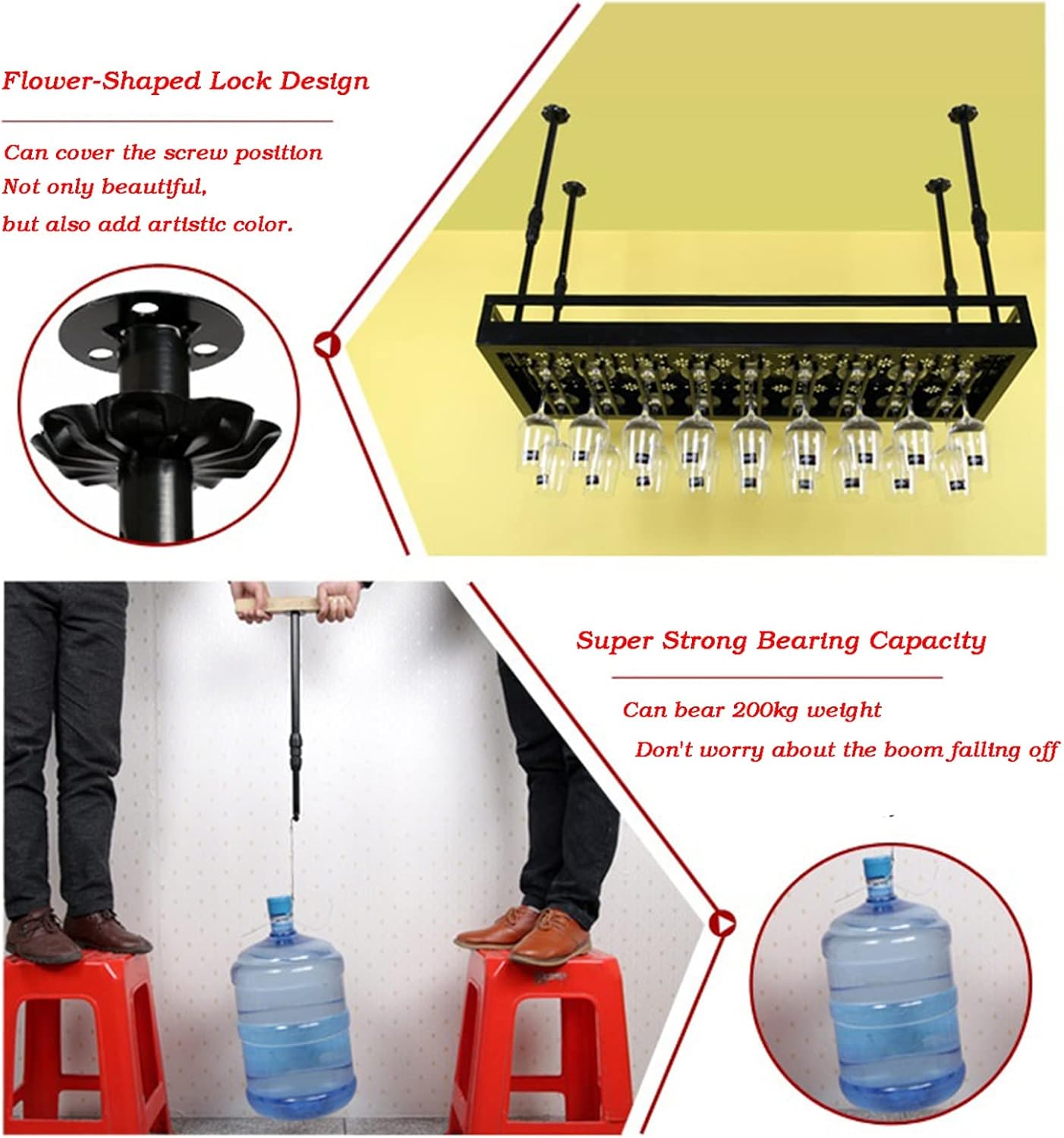 Flower-Shaped Lock Design

Can cover the screw position
Not only beautiful,
but also add artistic color.

Super Strong Bearing Capacity

Can bear 200kg weight
Don't worry about the boom falling off