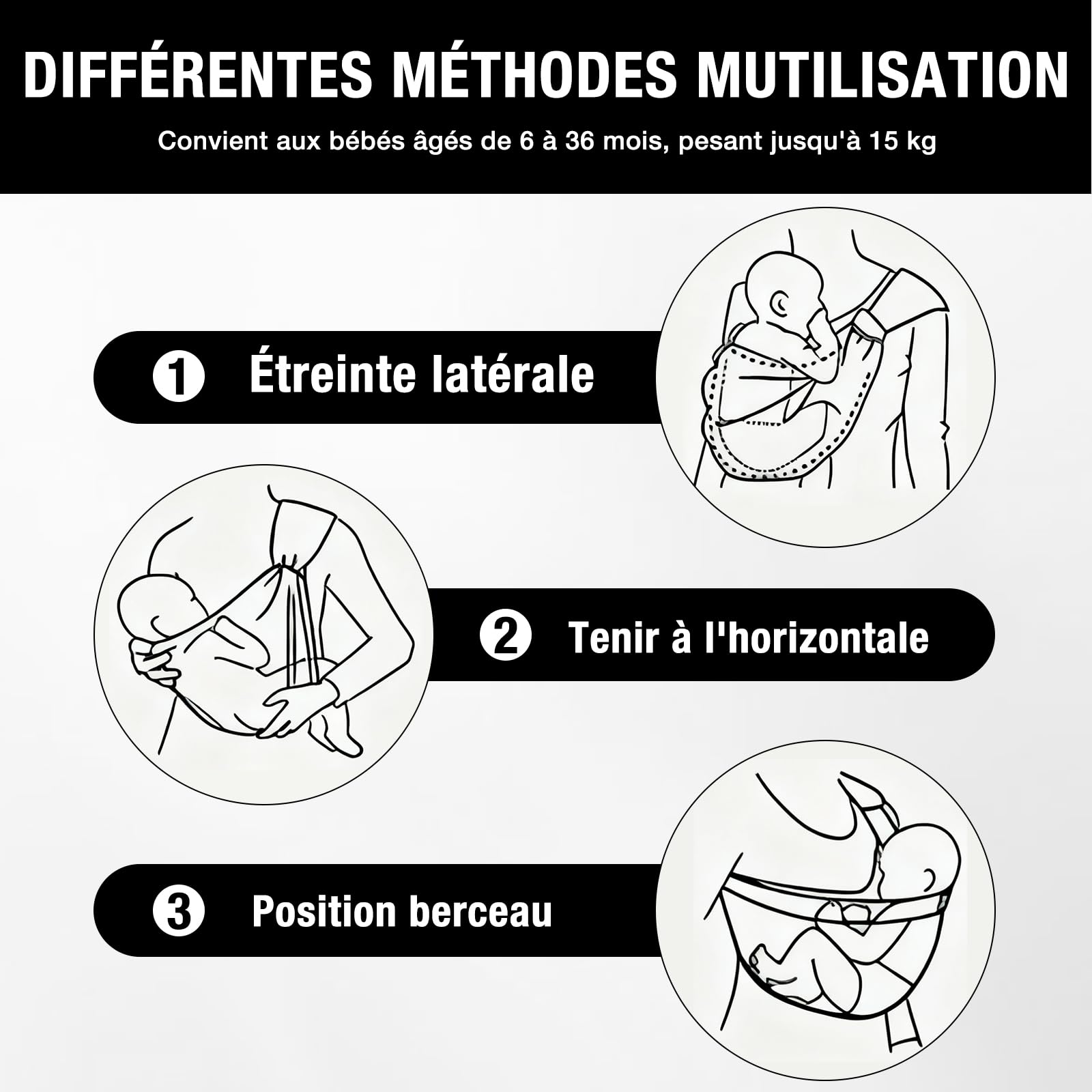 DIFFÉRENTES MÉTHODES MUTILISATION

Convient aux bébés âgés de 6 à 36 mois, pesant jusqu'à 15 kg

1 Étreinte latérale

2 Tenir à l'horizontale

3 Position berceau