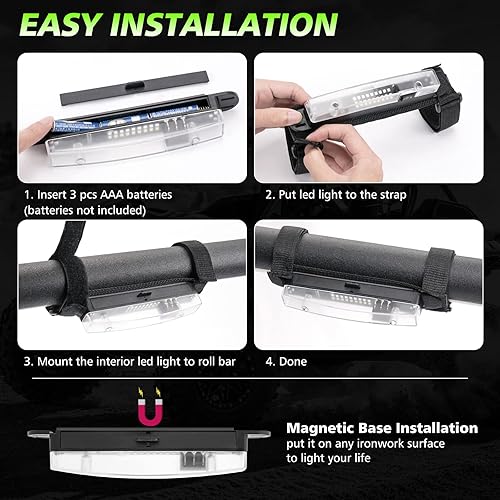 EASY INSTALLATION

1. Insert 3 pcs AAA batteries (batteries not included)

2. Put led light to the strap

3. Mount the interior led light to roll bar

4. Done

Magnetic Base Installation
put it on any ironwork surface to light your life