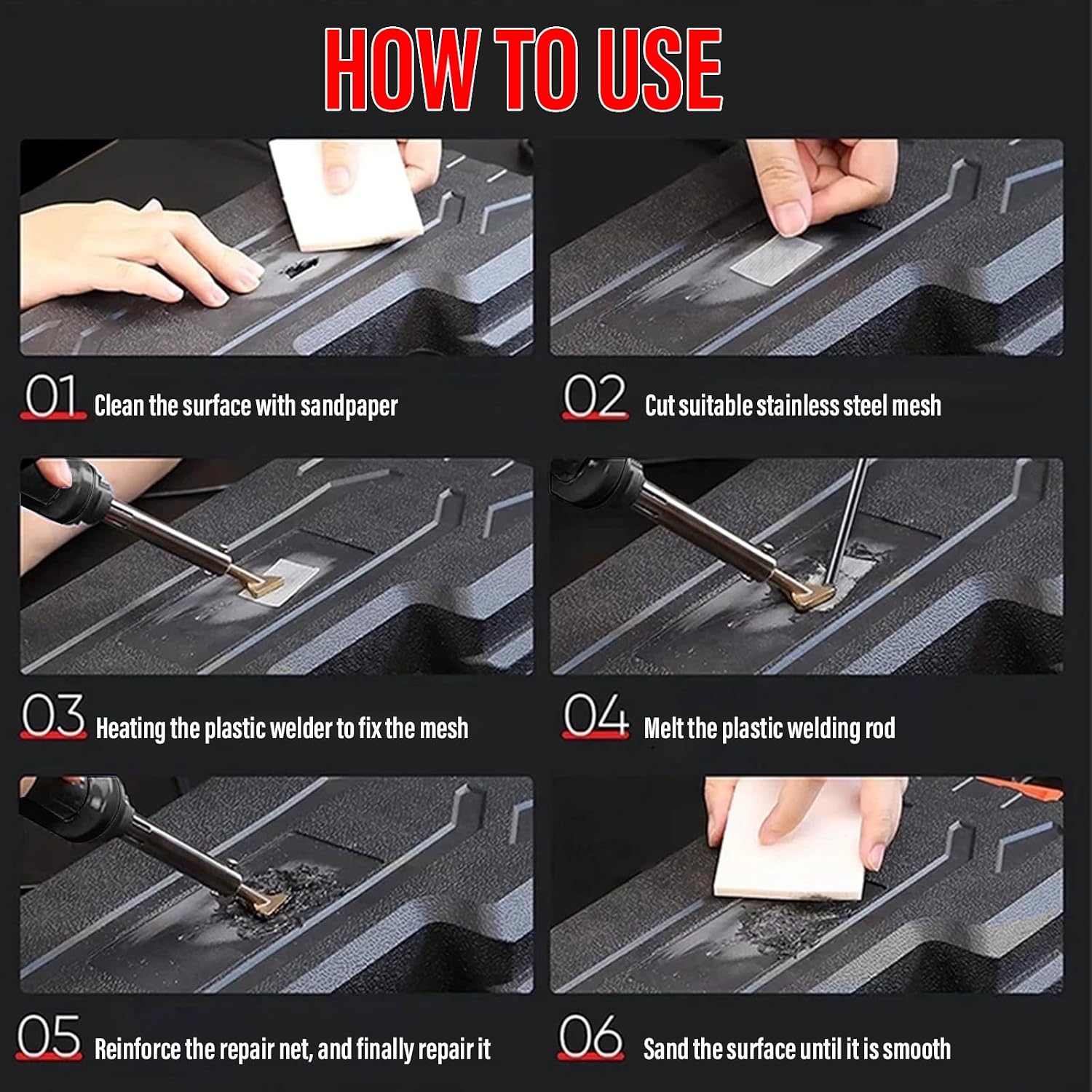 HOW TO USE

01 Clean the surface with sandpaper

02 Cut suitable stainless steel mesh

03 Heating the plastic welder to fix the mesh

04 Melt the plastic welding rod

05 Reinforce the repair net, and finally repair it

06 Sand the surface until it is smooth