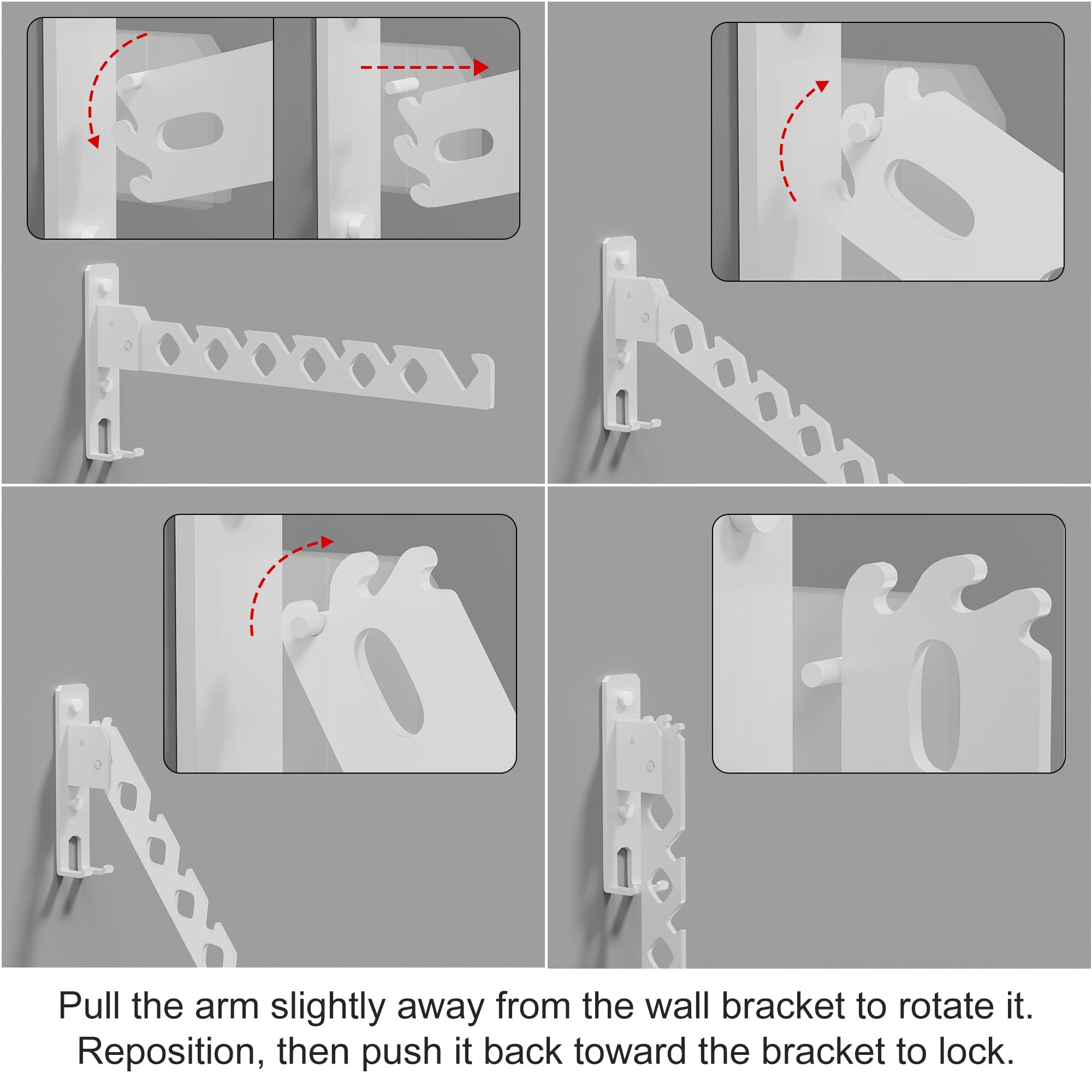 Pull the arm slightly away from the wall bracket to rotate it. Reposition, then push it back toward the bracket to lock.