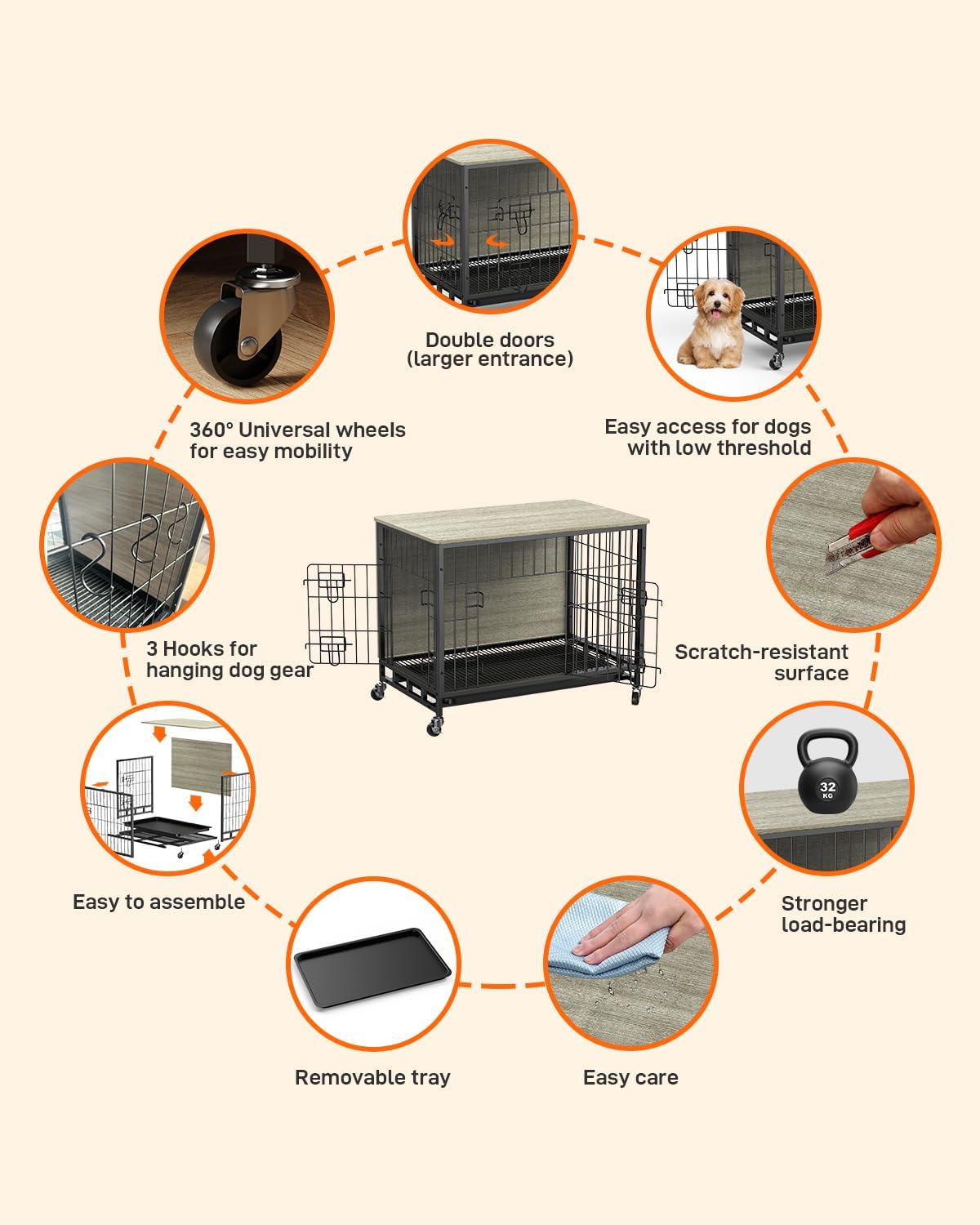 Double doors
(larger entrance)

360° Universal wheels
for easy mobility

Easy access for dogs
with low threshold

3 Hooks for
hanging dog gear

Scratch-resistant
surface

32
KG

Easy to assemble

Stronger
load-bearing

Removable tray

Easy care