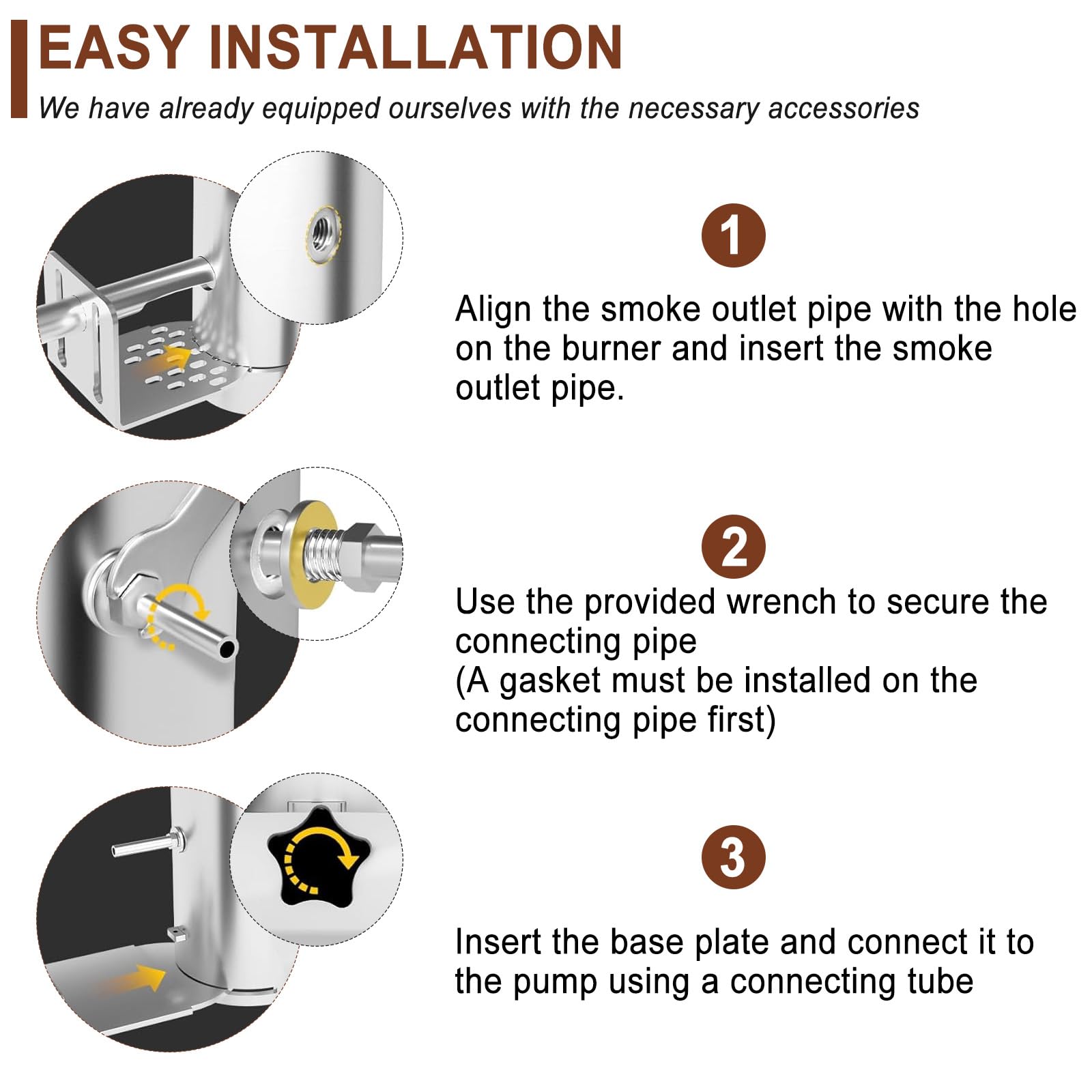 EASY INSTALLATION

We have already equipped ourselves with the necessary accessories

1

Align the smoke outlet pipe with the hole on the burner and insert the smoke outlet pipe.

2

Use the provided wrench to secure the connecting pipe
(A gasket must be installed on the connecting pipe first)

3

Insert the base plate and connect it to the pump using a connecting tube