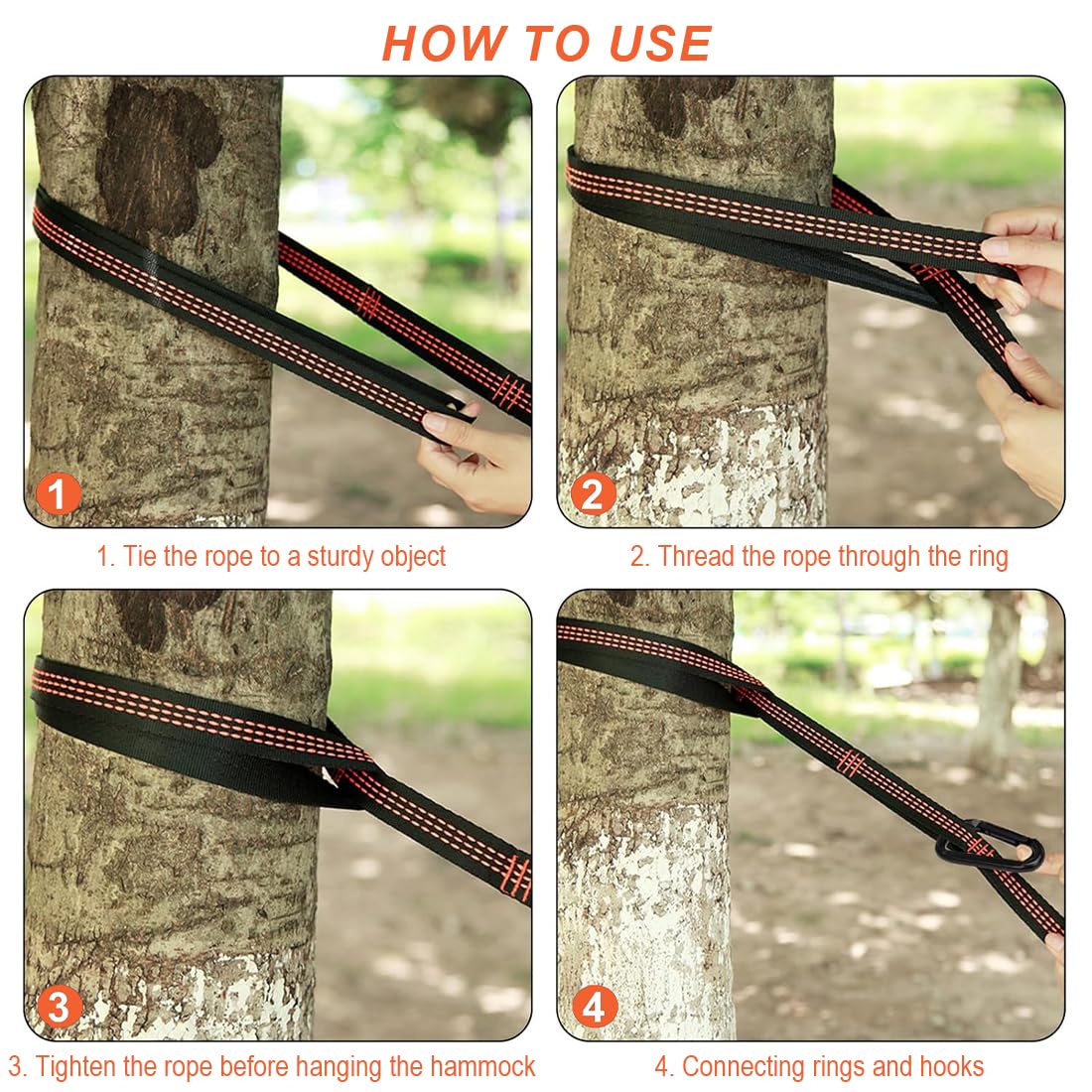 HOW TO USE

1

1. Tie the rope to a sturdy object

2

2. Thread the rope through the ring

3

3. Tighten the rope before hanging the hammock

4

4. Connecting rings and hooks