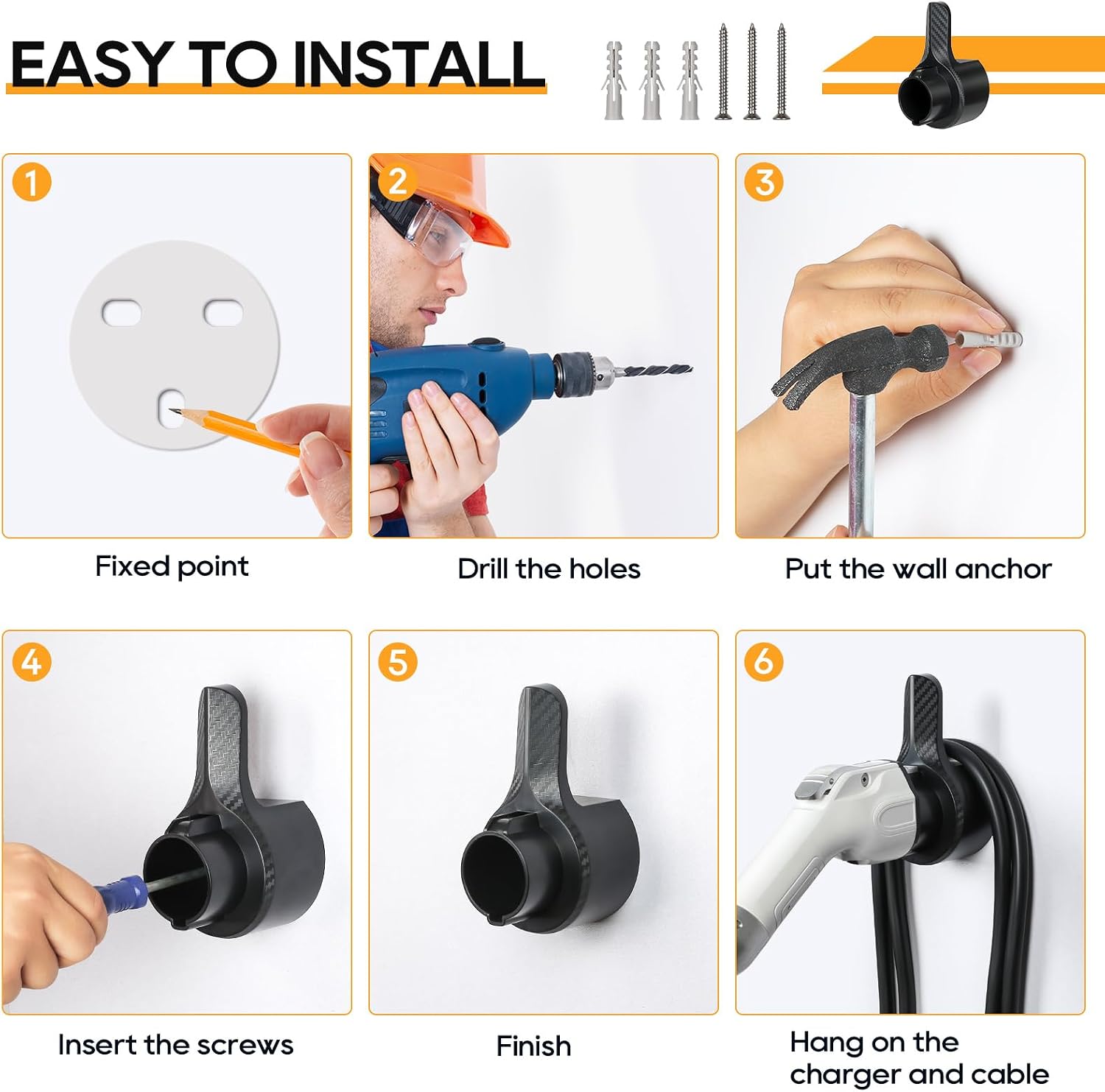 EASY TO INSTALL

1

Fixed point

2

Drill the holes

3

Put the wall anchor

4

Insert the screws

5

Finish

6

Hang on the charger and cable