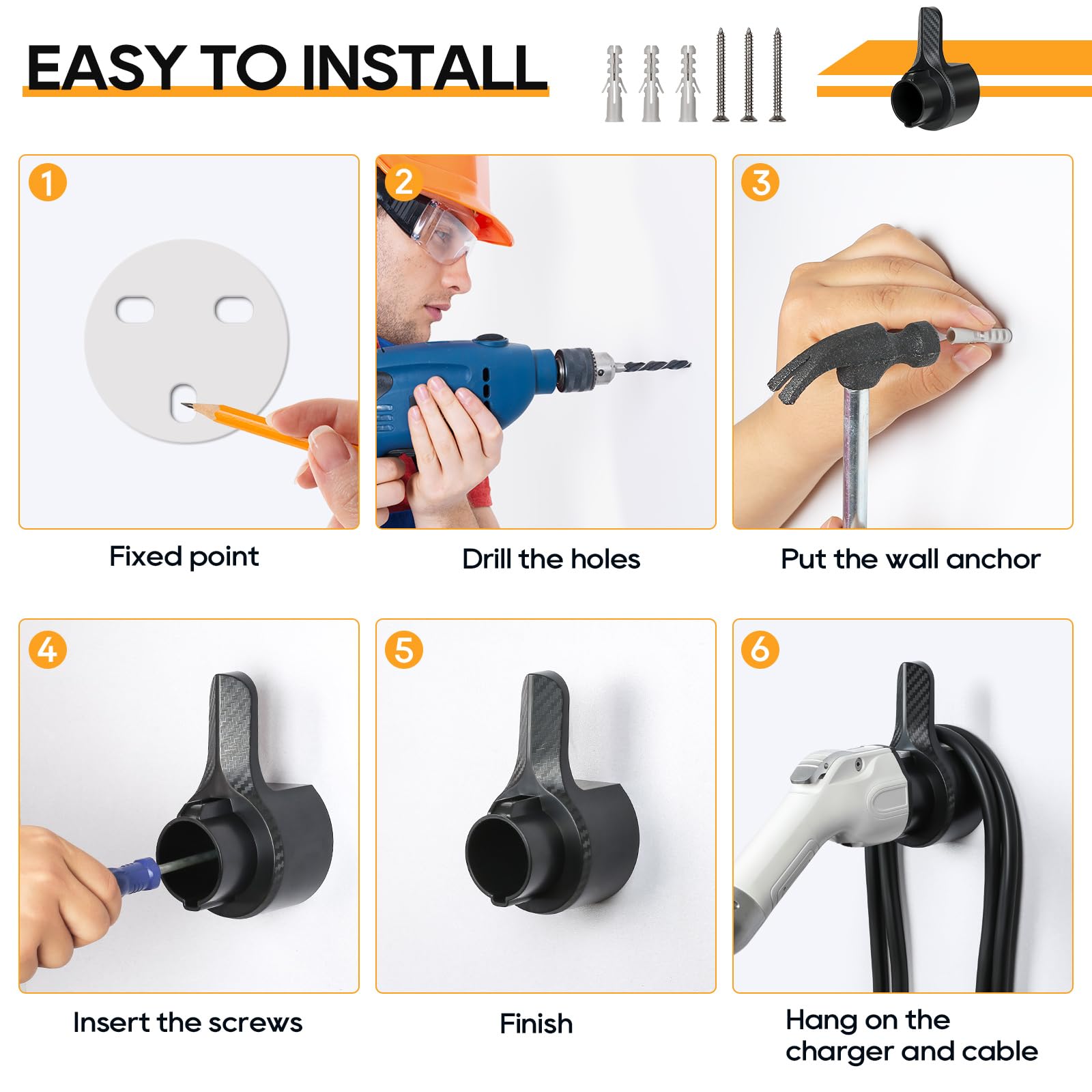 EASY TO INSTALL

1
Fixed point

2
Drill the holes

3
Put the wall anchor

4
Insert the screws

5
Finish

6
Hang on the charger and cable