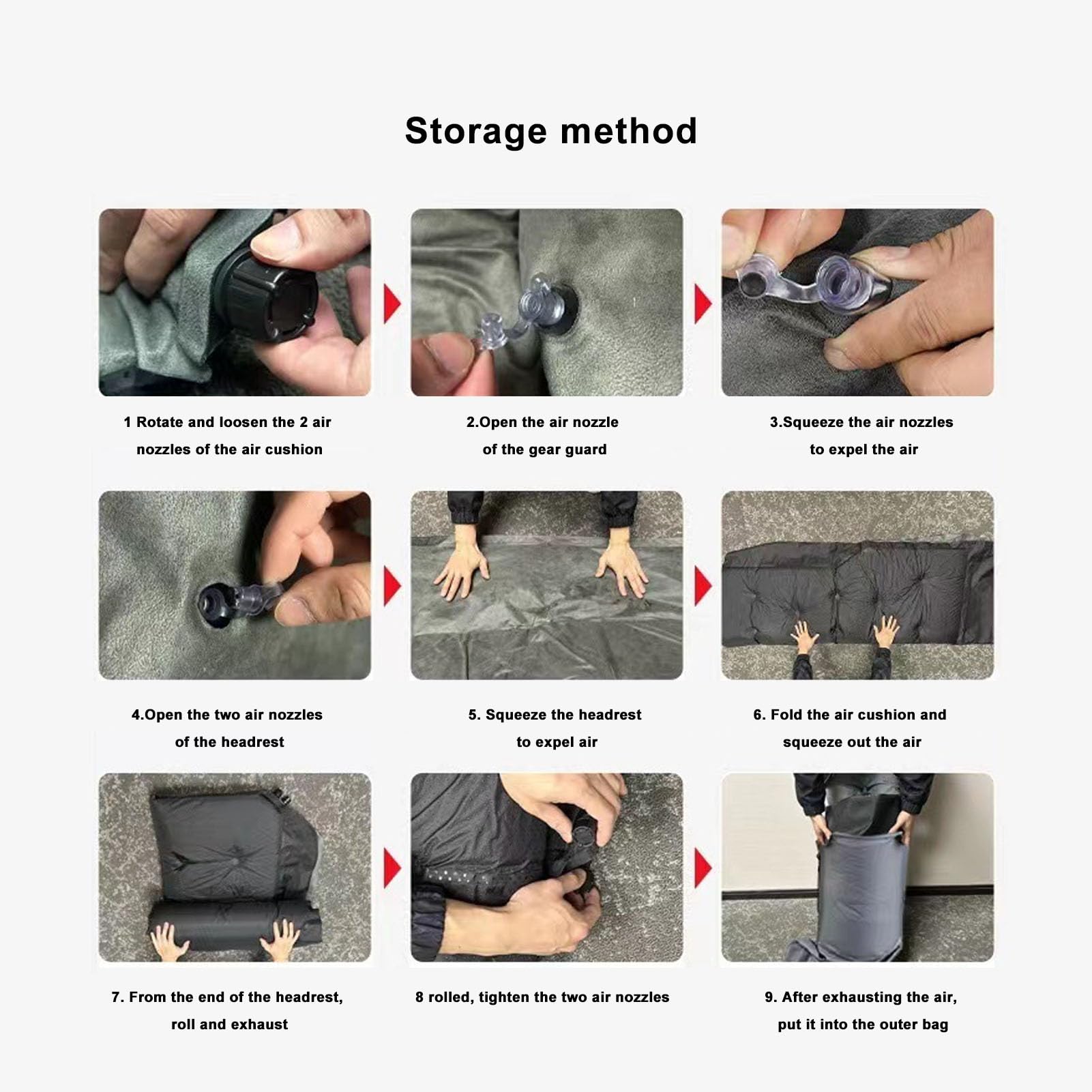 Storage method

1 Rotate and loosen the 2 air nozzles of the air cushion

2.Open the air nozzle of the gear guard

3.Squeeze the air nozzles to expel the air

4.Open the two air nozzles of the headrest

5. Squeeze the headrest to expel air

6. Fold the air cushion and squeeze out the air

7. From the end of the headrest, roll and exhaust

8 rolled, tighten the two air nozzles

9. After exhausting the air, put it into the outer bag