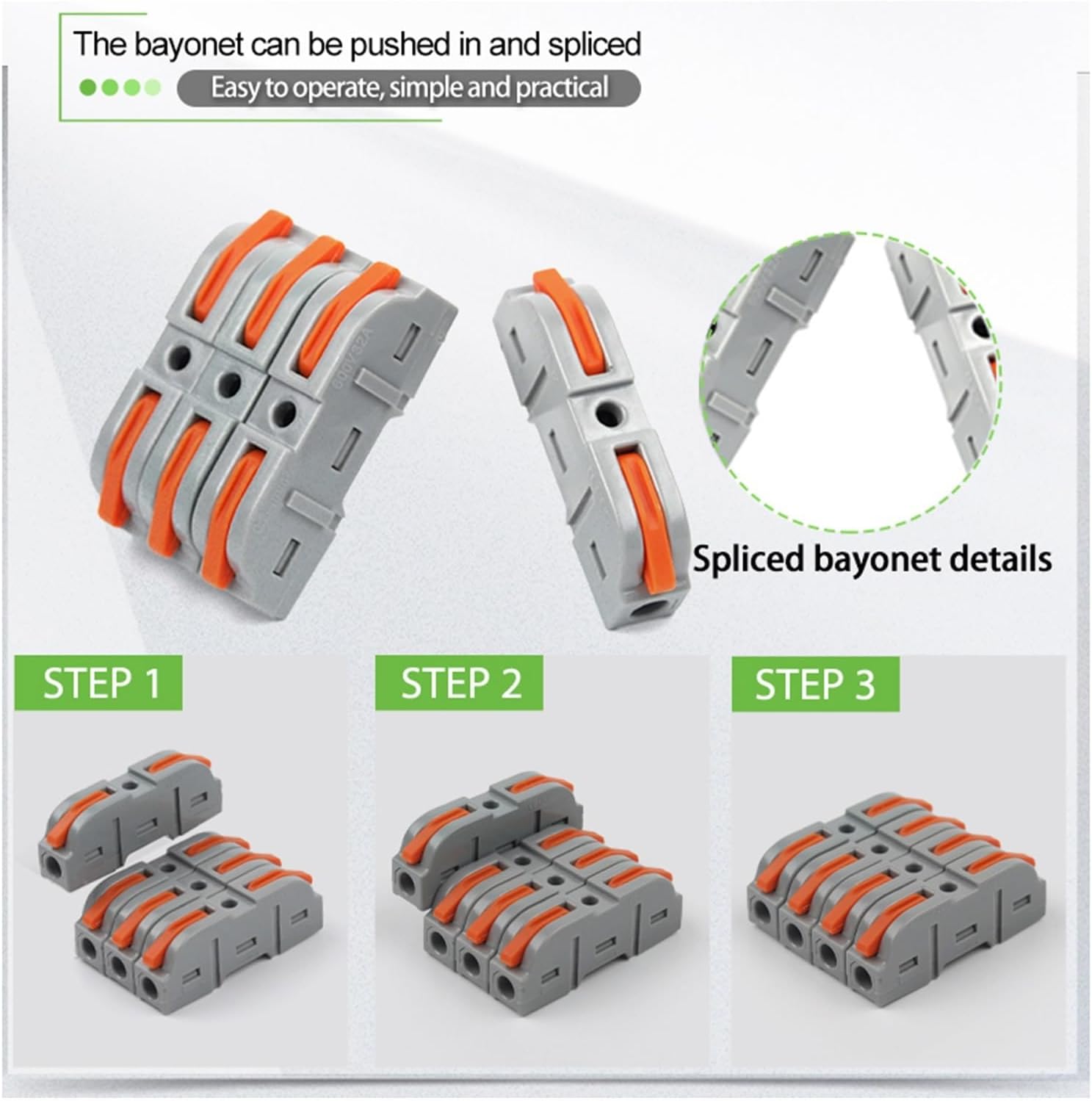 The bayonet can be pushed in and spliced

Easy to operate, simple and practical

600V 32A

Spliced bayonet details

STEP 1

STEP 2

STEP 3