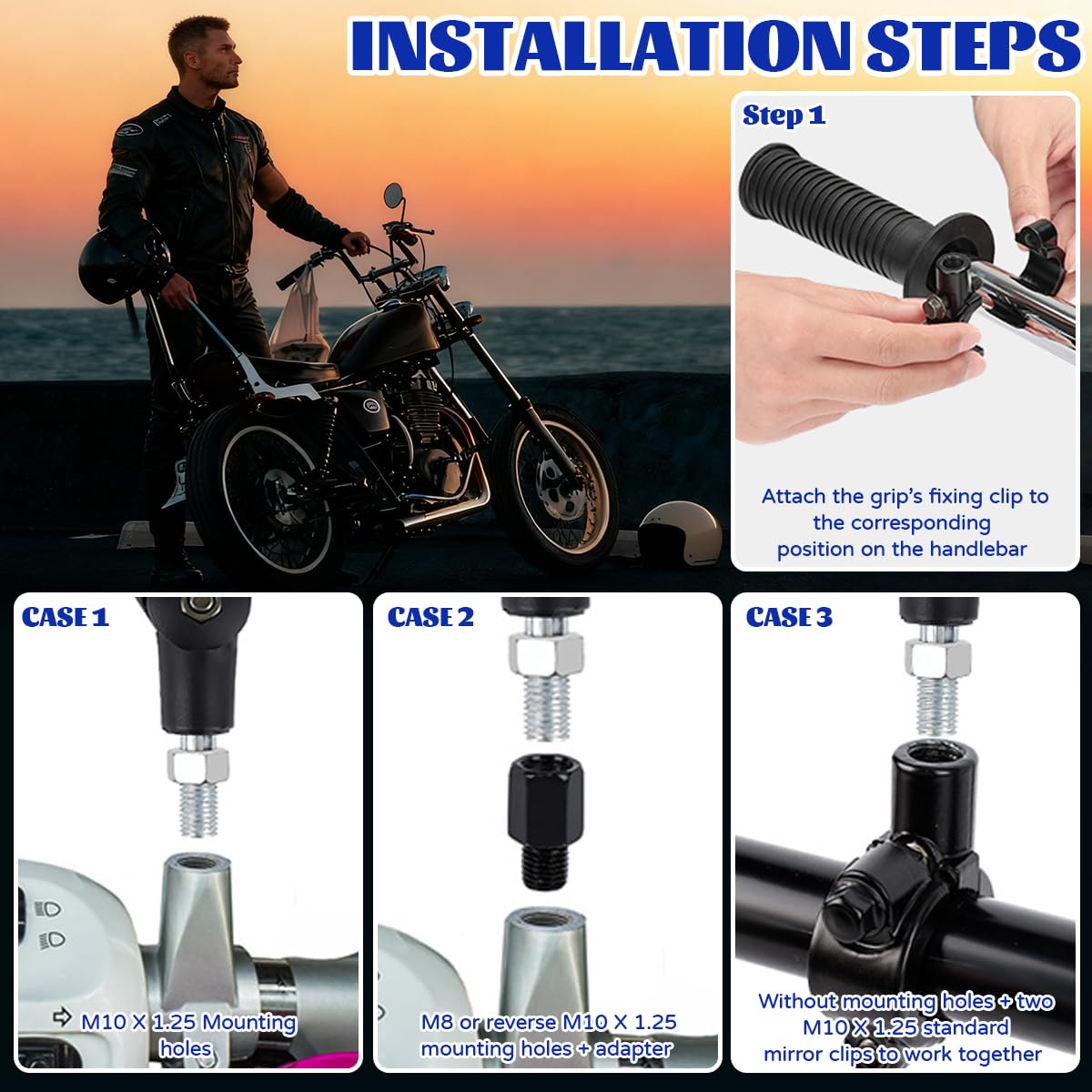 INSTALLATION STEPS

Step 1

Attach the grip's fixing clip to the corresponding position on the handlebar

CASE 1

M10 X 1.25 Mounting holes

CASE 2

M8 or reverse M10 X 1.25 mounting holes + adapter

CASE 3

Without mounting holes + two M10 X 1.25 standard mirror clips to work together