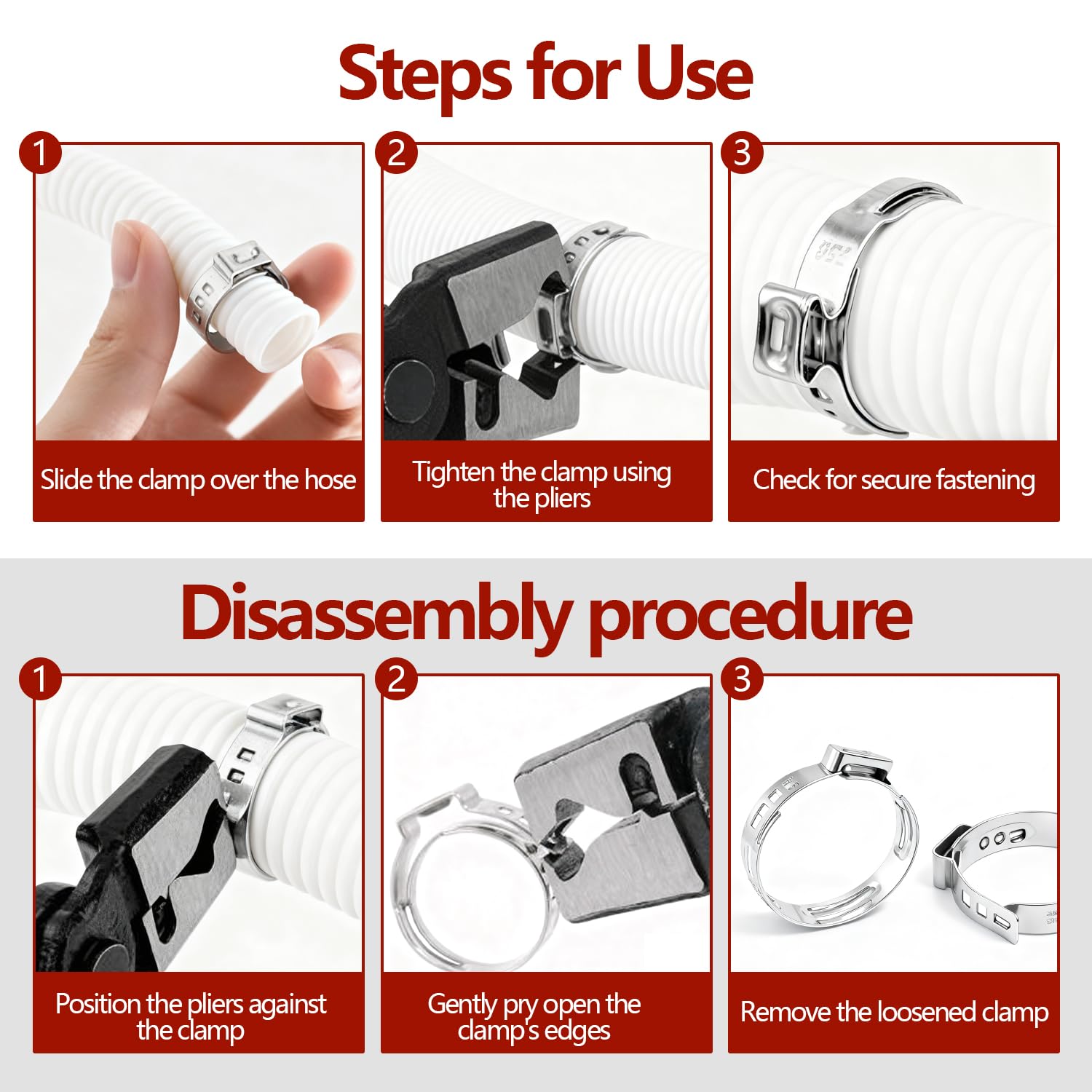 Steps for Use

1

Slide the clamp over the hose

2

Tighten the clamp using the pliers

3

Check for secure fastening

Disassembly procedure

1

Position the pliers against the clamp

2

Gently pry open the clamp's edges

3

Remove the loosened clamp