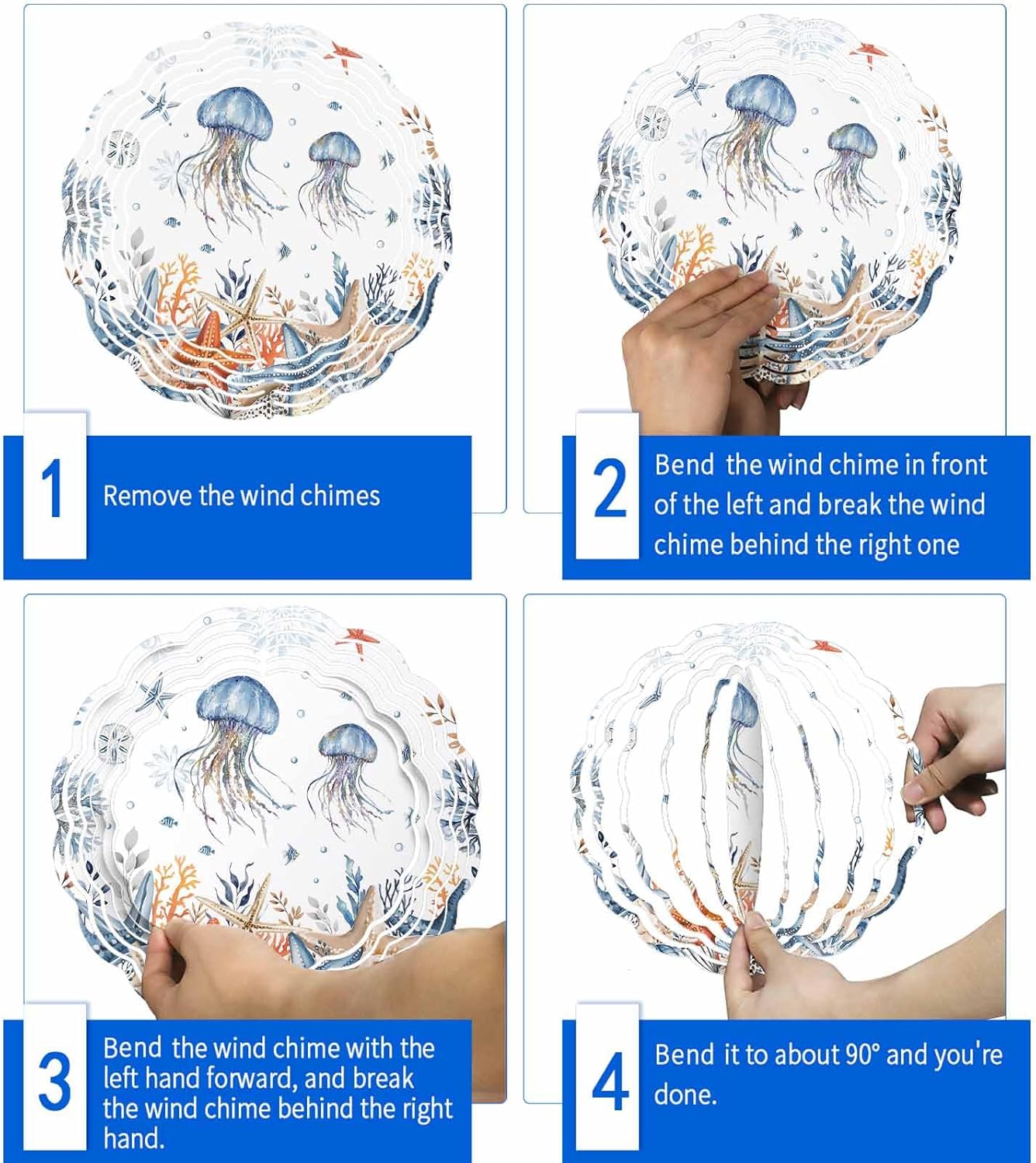 1 Remove the wind chimes

2 Bend the wind chime in front of the left and break the wind chime behind the right one

3 Bend the wind chime with the left hand forward, and break the wind chime behind the right hand.

4 Bend it to about 90° and you're done.