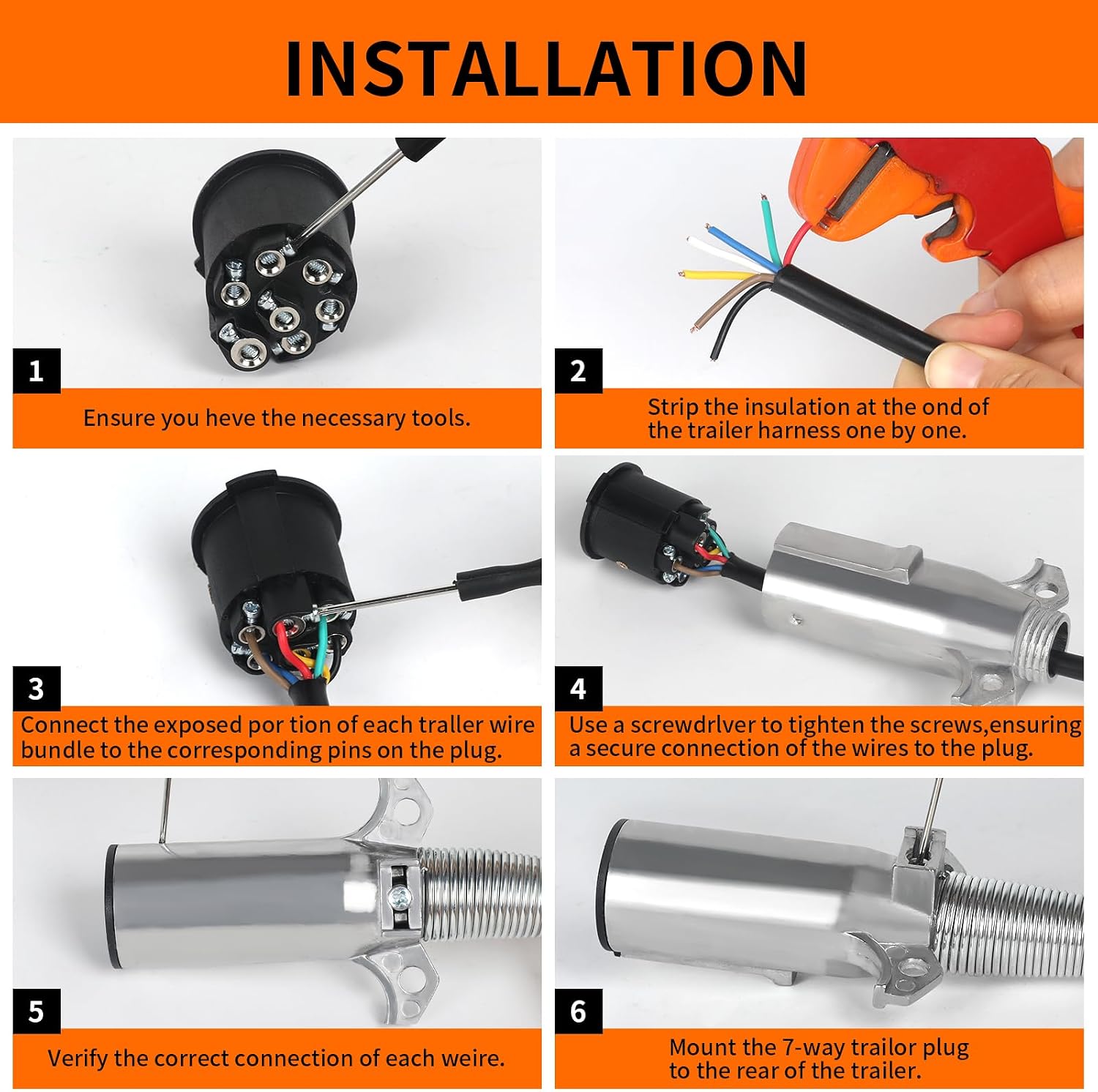 INSTALLATION

1
Ensure you heve the necessary tools.

2
Strip the insulation at the ond of the trailer harness one by one.

3
Connect the exposed por tion of each traller wire bundle to the corresponding pins on the plug.

4
Use a screwdrlver to tighten the screws,ensuring a secure connection of the wires to the plug.

5
Verify the correct connection of each weire.

6
Mount the 7-way trailor plug to the rear of the trailer.