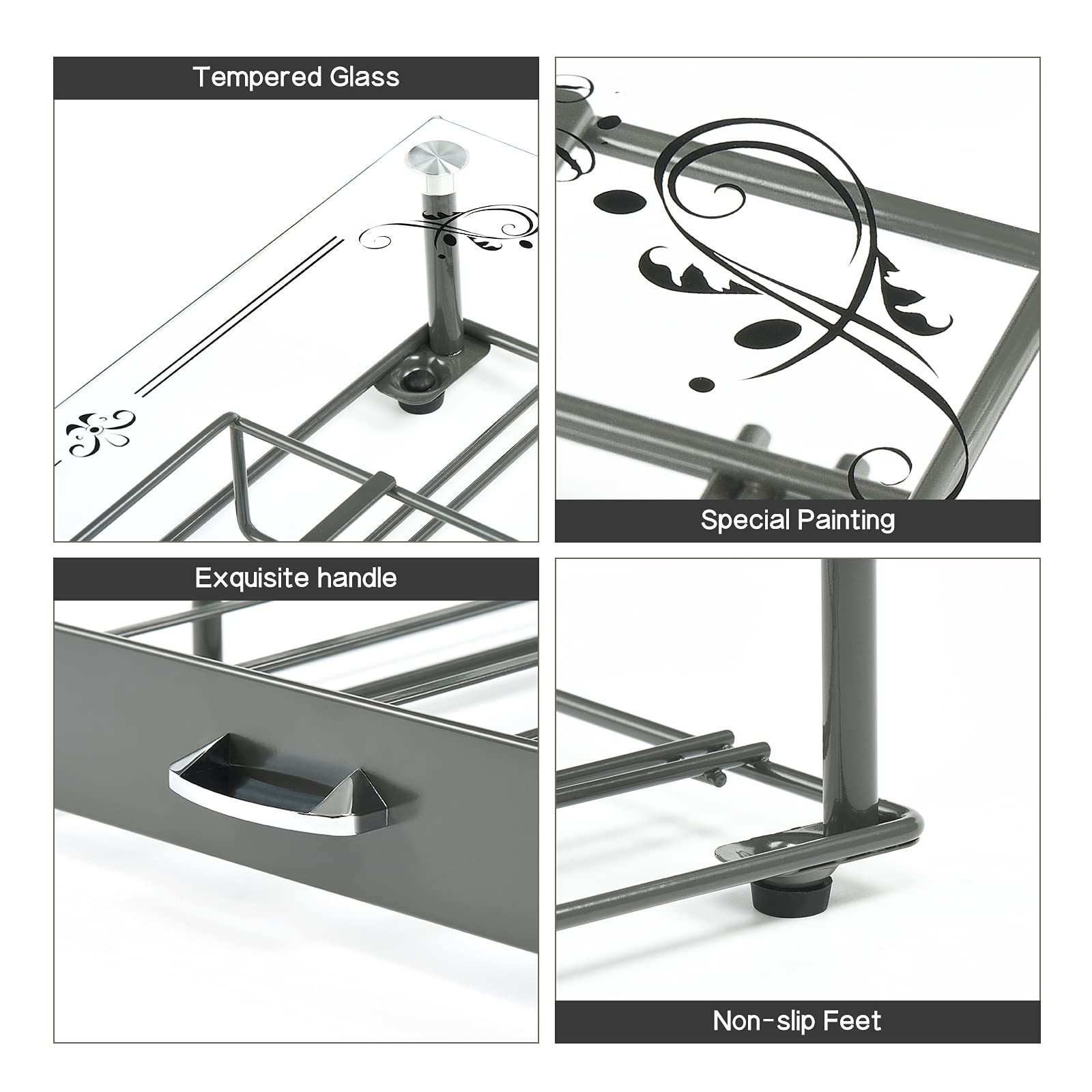 Tempered Glass

Special Painting

Exquisite handle

Non-slip Feet