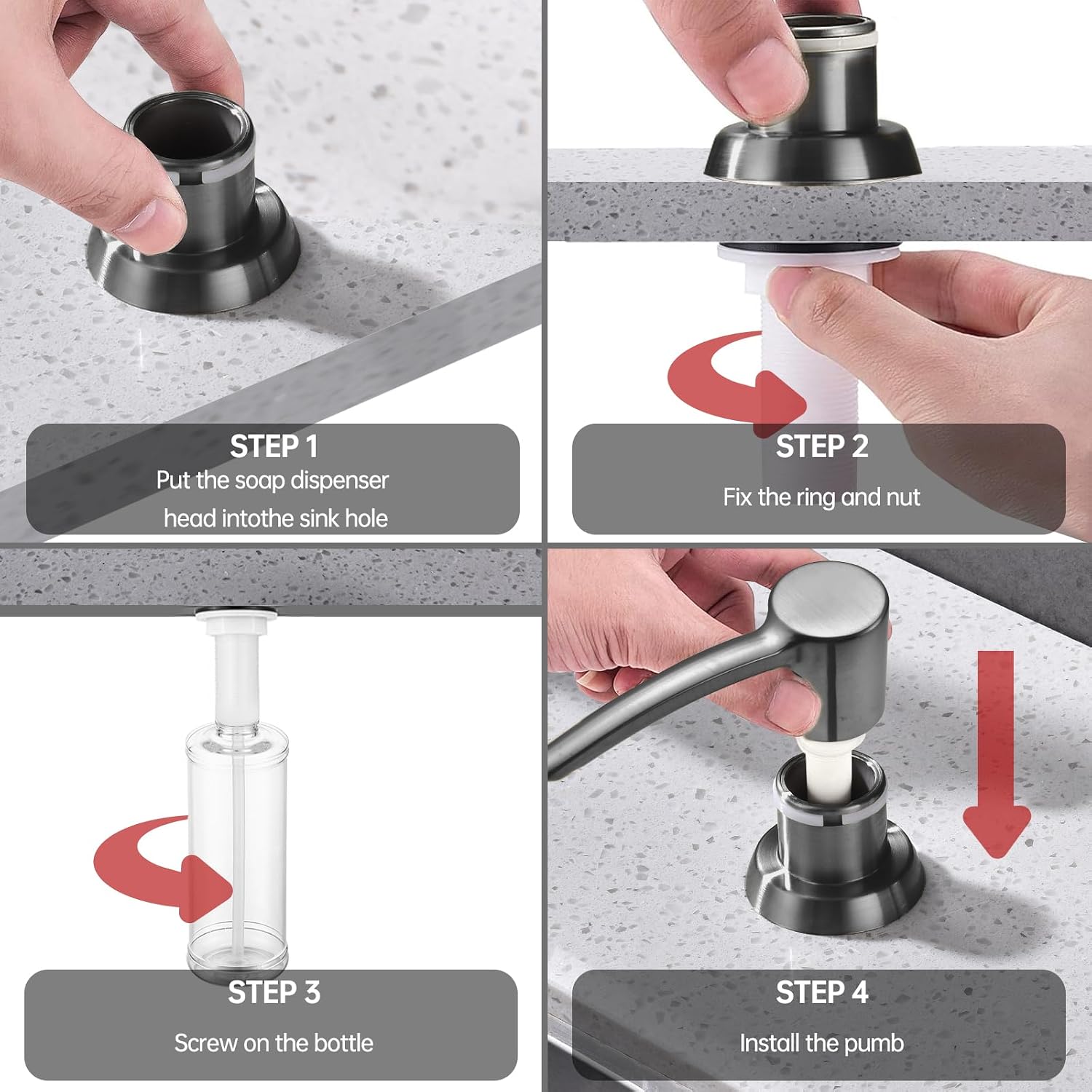 STEP 1
Put the soap dispenser head intothe sink hole

STEP 2
Fix the ring and nut

STEP 3
Screw on the bottle

STEP 4
Install the pumb