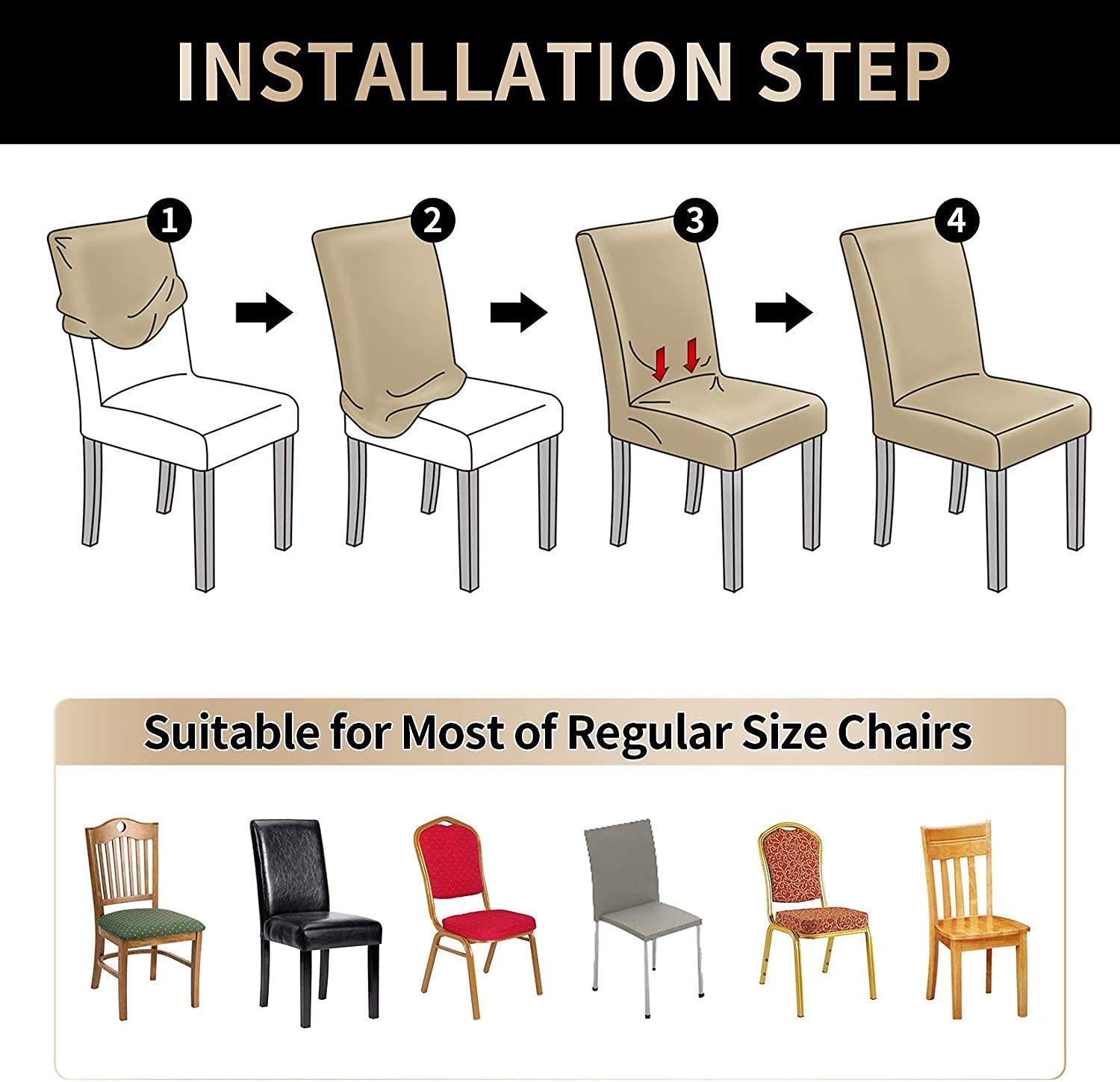 INSTALLATION STEP

1

2

3

4

Suitable for Most of Regular Size Chairs