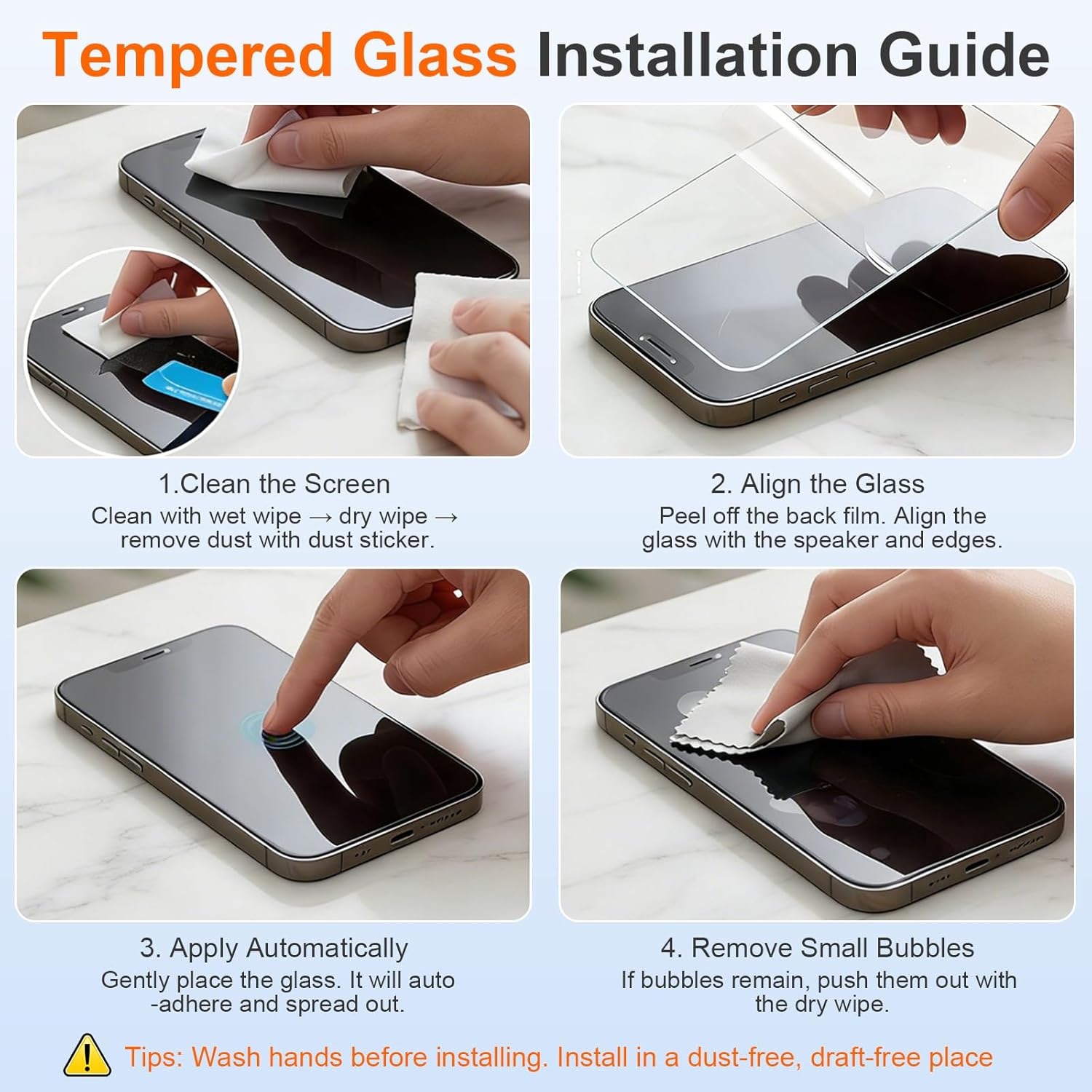 Tempered Glass Installation Guide

1.Clean the Screen
Clean with wet wipe → dry wipe → remove dust with dust sticker.

2. Align the Glass
Peel off the back film. Align the glass with the speaker and edges.

3. Apply Automatically
Gently place the glass. It will auto -adhere and spread out.

4. Remove Small Bubbles
If bubbles remain, push them out with the dry wipe.

Tips: Wash hands before installing. Install in a dust-free, draft-free place