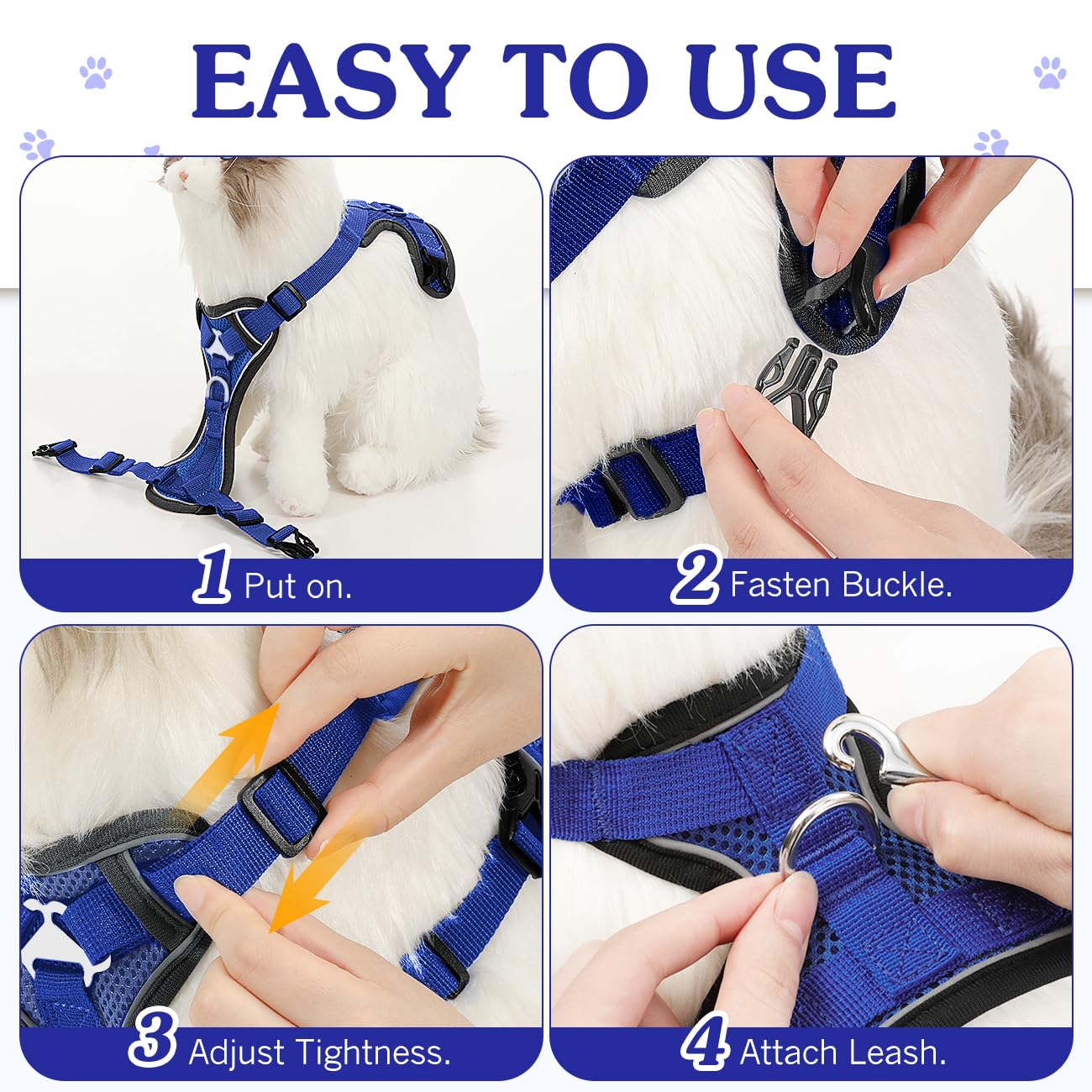 EASY TO USE

1 Put on.

2 Fasten Buckle.

3 Adjust Tightness.

4 Attach Leash.