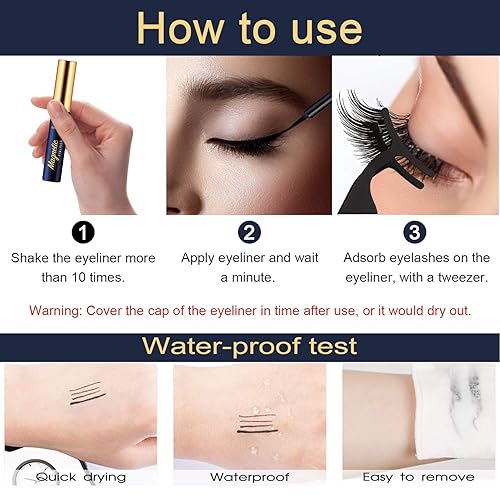 How to use

Magnetic

1
Shake the eyeliner more than 10 times.

2
Apply eyeliner and wait a minute.

3
Adsorb eyelashes on the eyeliner, with a tweezer.

Warning: Cover the cap of the eyeliner in time after use, or it would dry out.

Water-proof test

Quick drying

Waterproof

Easy to remove