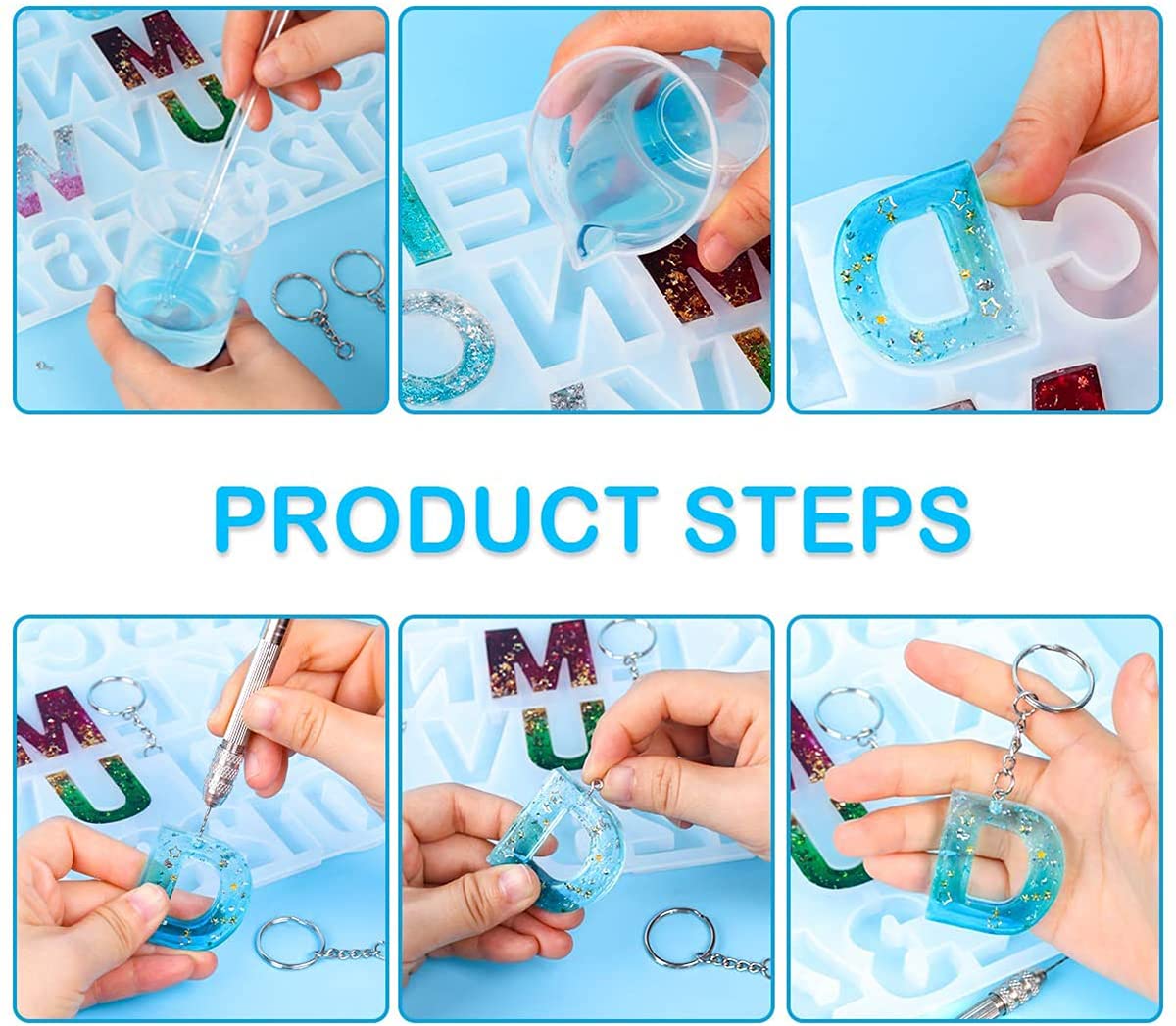 PRODUCT STEPS