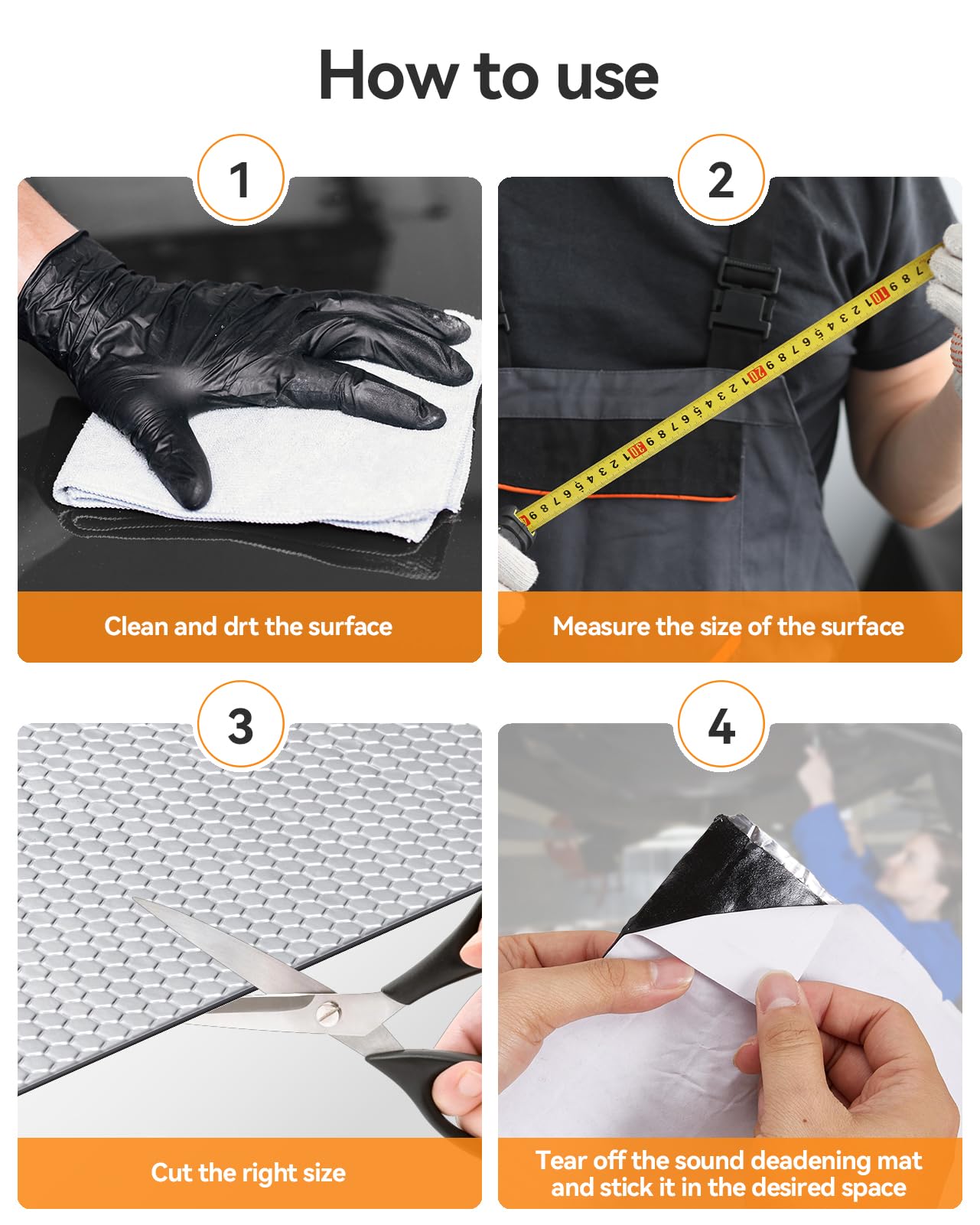 How to use

1

Clean and drt the surface

2

Measure the size of the surface

3

Cut the right size

4

Tear off the sound deadening mat and stick it in the desired space