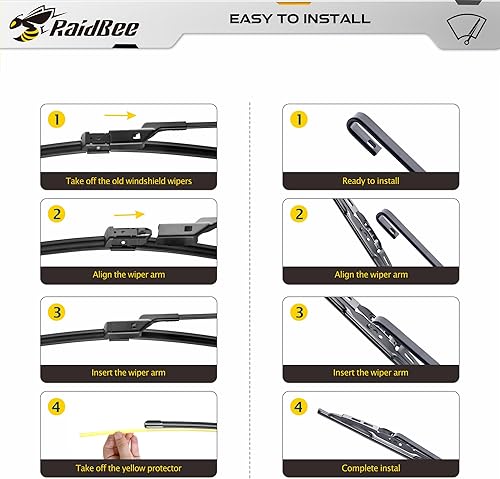 RaidBee

EASY TO INSTALL

1
Take off the old windshield wipers

2
Align the wiper arm

3
Insert the wiper arm

4
Take off the yellow protector

1
Ready to install

2
Align the wiper arm

3
Insert the wiper arm

4
Complete instal