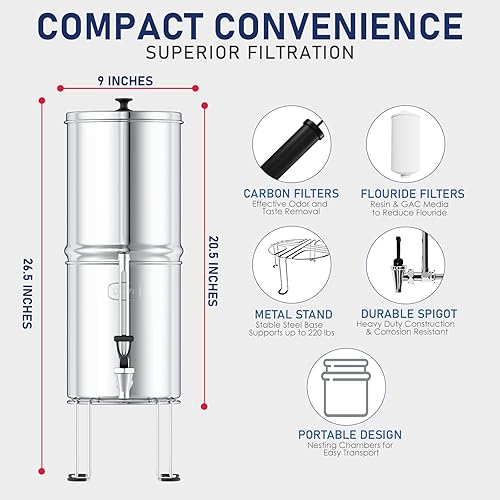 COMPACT CONVENIENCE
SUPERIOR FILTRATION

9 INCHES

26.5 INCHES

20.5 INCHES

CARBON FILTERS
Effective Odor and Taste Removal

FLOURIDE FILTERS
Resin & GAC Media to Reduce Flouride

METAL STAND
Stable Steel Base Supports up to 220 lbs

DURABLE SPIGOT
Heavy Duty Construction & Corrosion Resistant

PORTABLE DESIGN
Nesting Chambers for Easy Transport