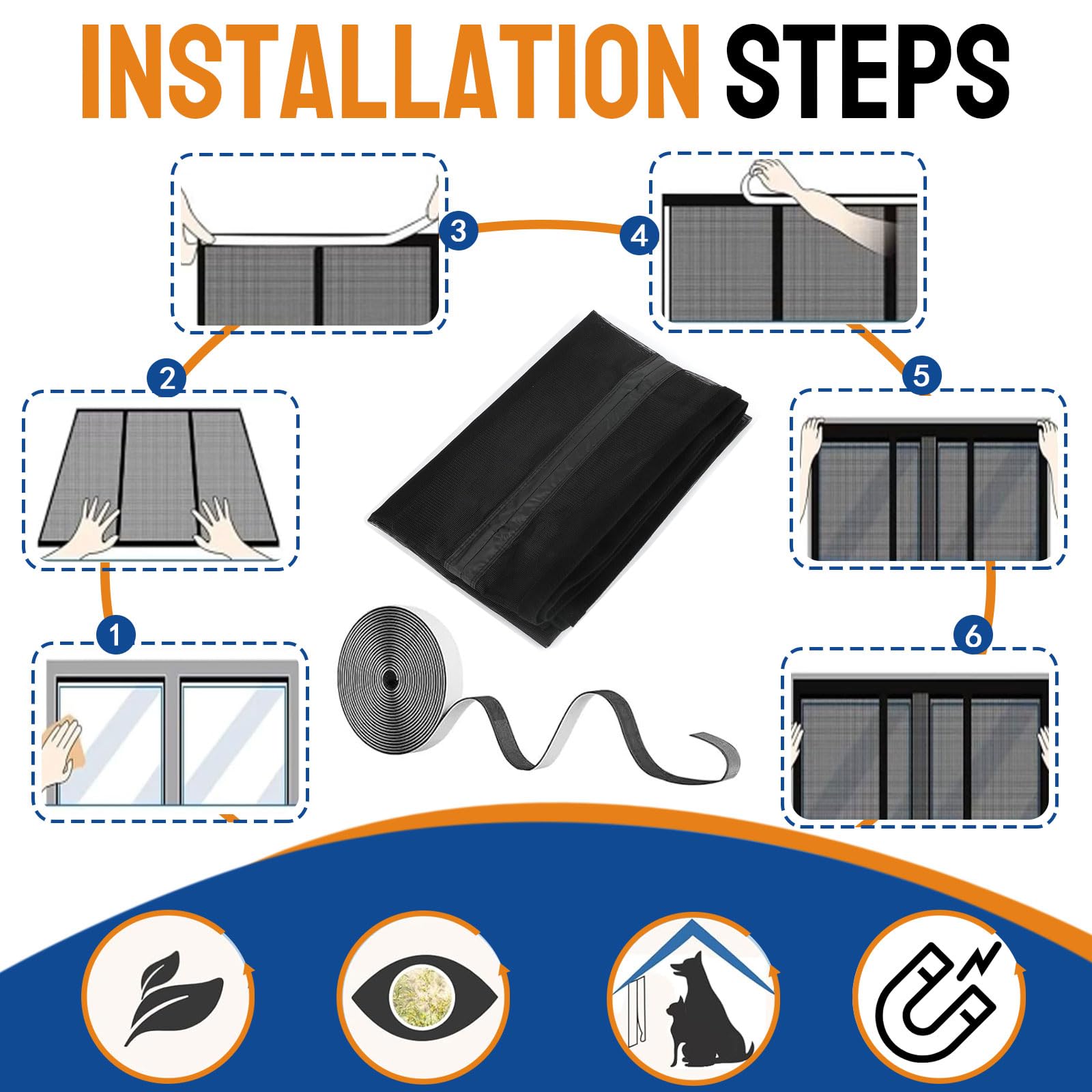 INSTALLATION STEPS

3

4

2

5

1

6