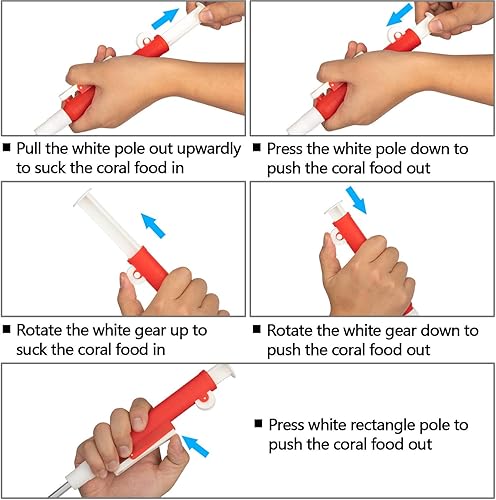 ■ Pull the white pole out upwardly to suck the coral food in

■ Press the white pole down to push the coral food out

■ Rotate the white gear up to suck the coral food in

■ Rotate the white gear down to push the coral food out

■ Press white rectangle pole to push the coral food out