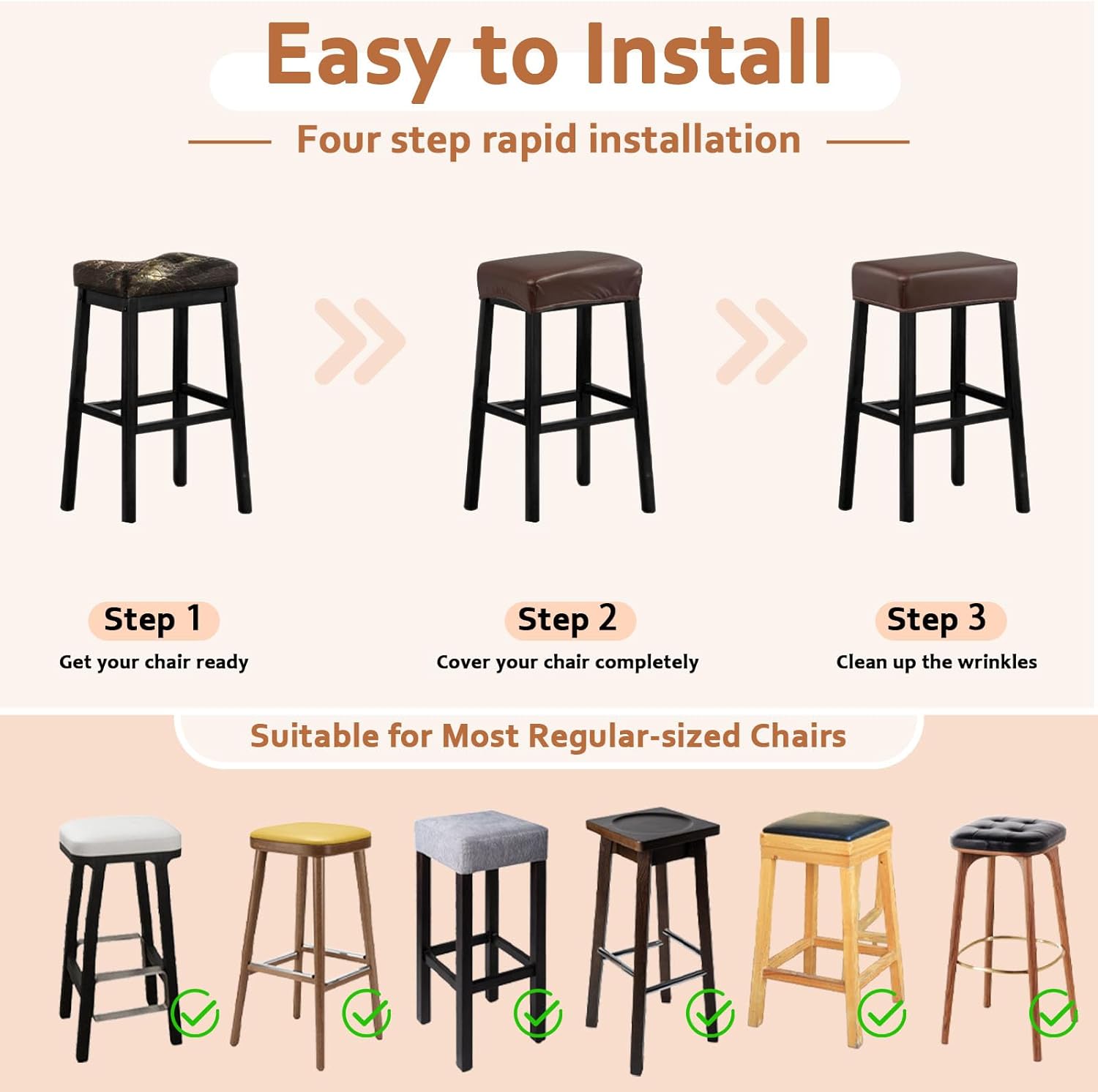 Easy to Install

Four step rapid installation

Step 1
Get your chair ready

Step 2
Cover your chair completely

Step 3
Clean up the wrinkles

Suitable for Most Regular-sized Chairs