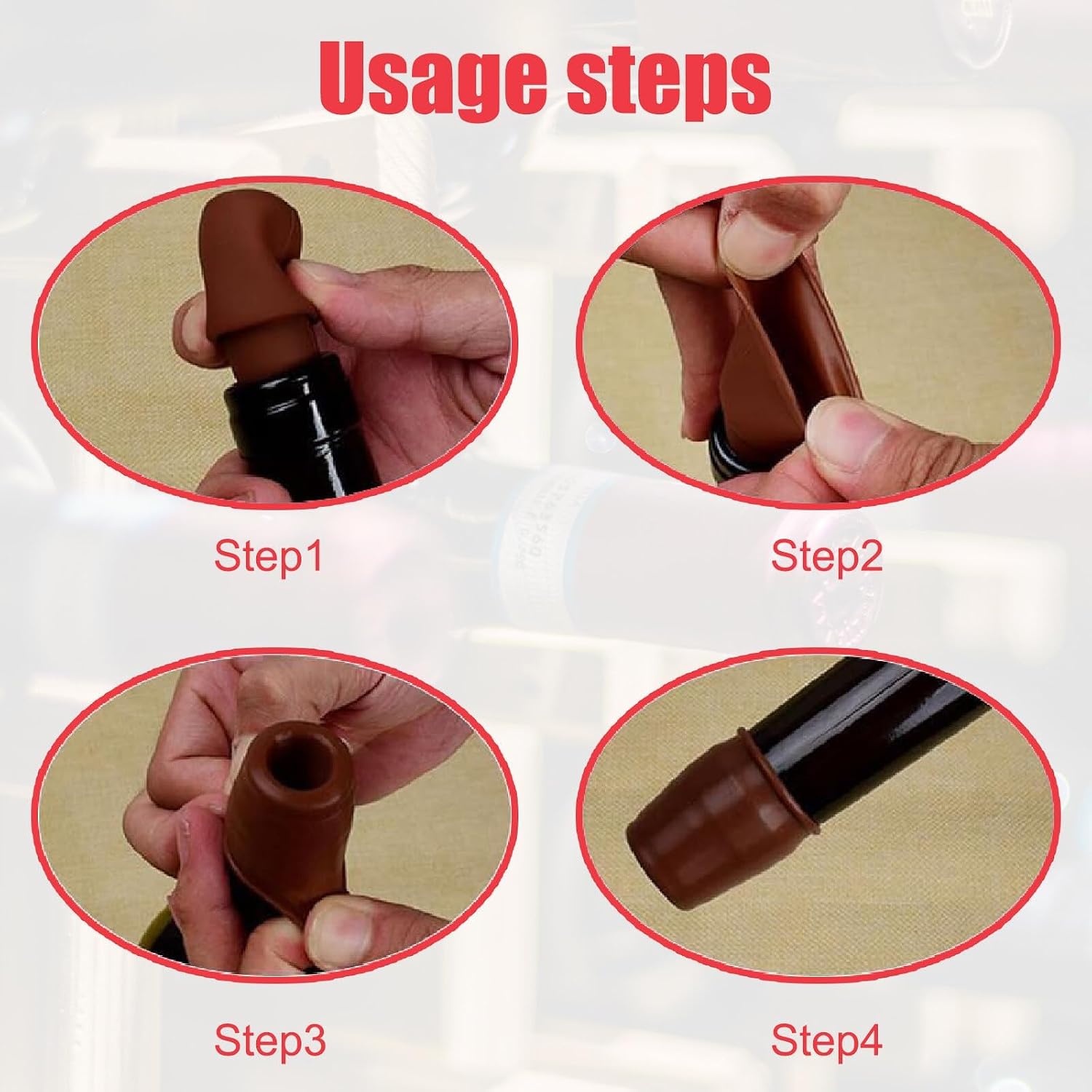 Usage steps

Step1

Step2

Step3

Step4