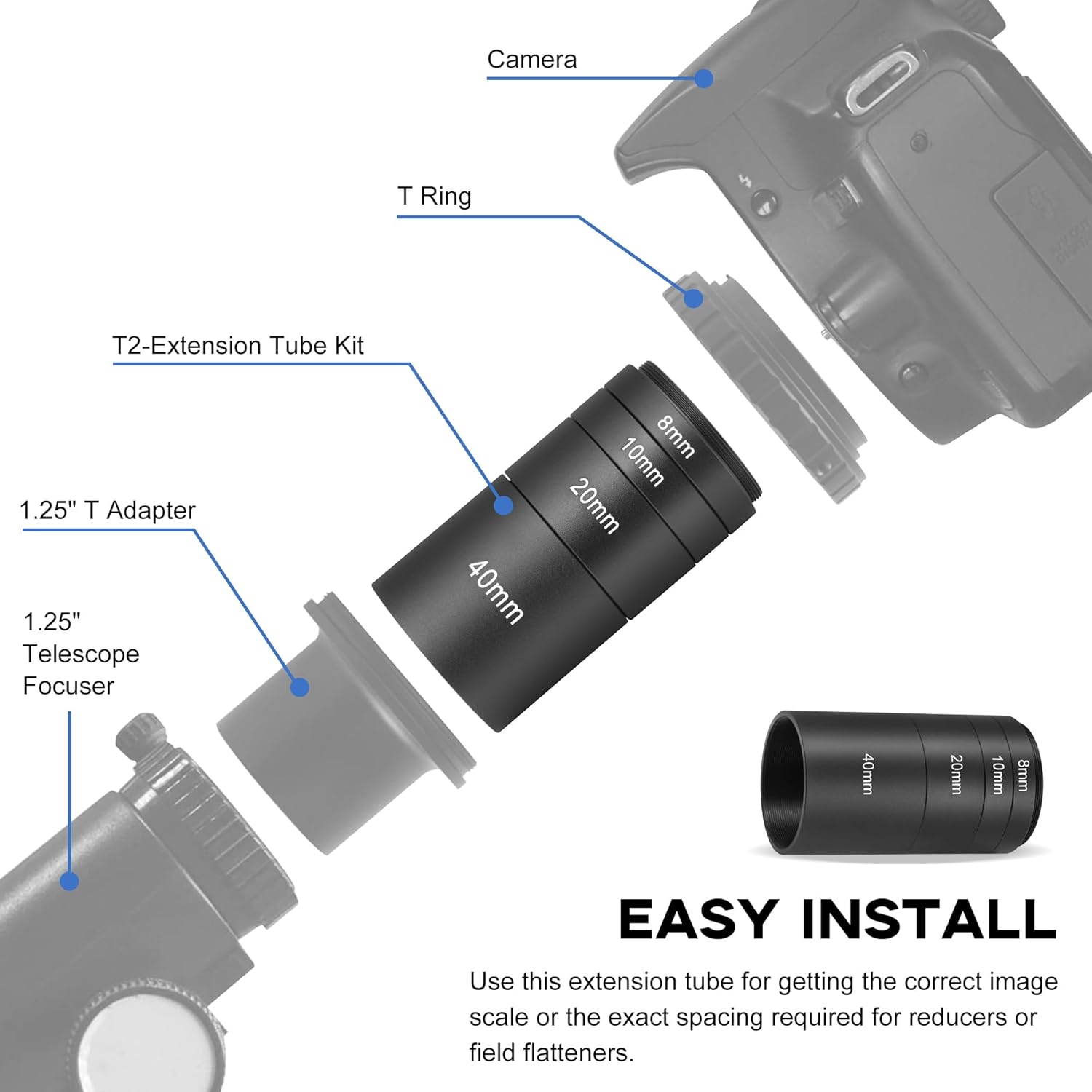 Camera

T Ring

T2-Extension Tube Kit

8mm
10mm
20mm
40mm

1.25" T Adapter

1.25" Telescope Focuser

40mm
20mm
10mm
8mm

EASY INSTALL

Use this extension tube for getting the correct image scale or the exact spacing required for reducers or field flatteners.