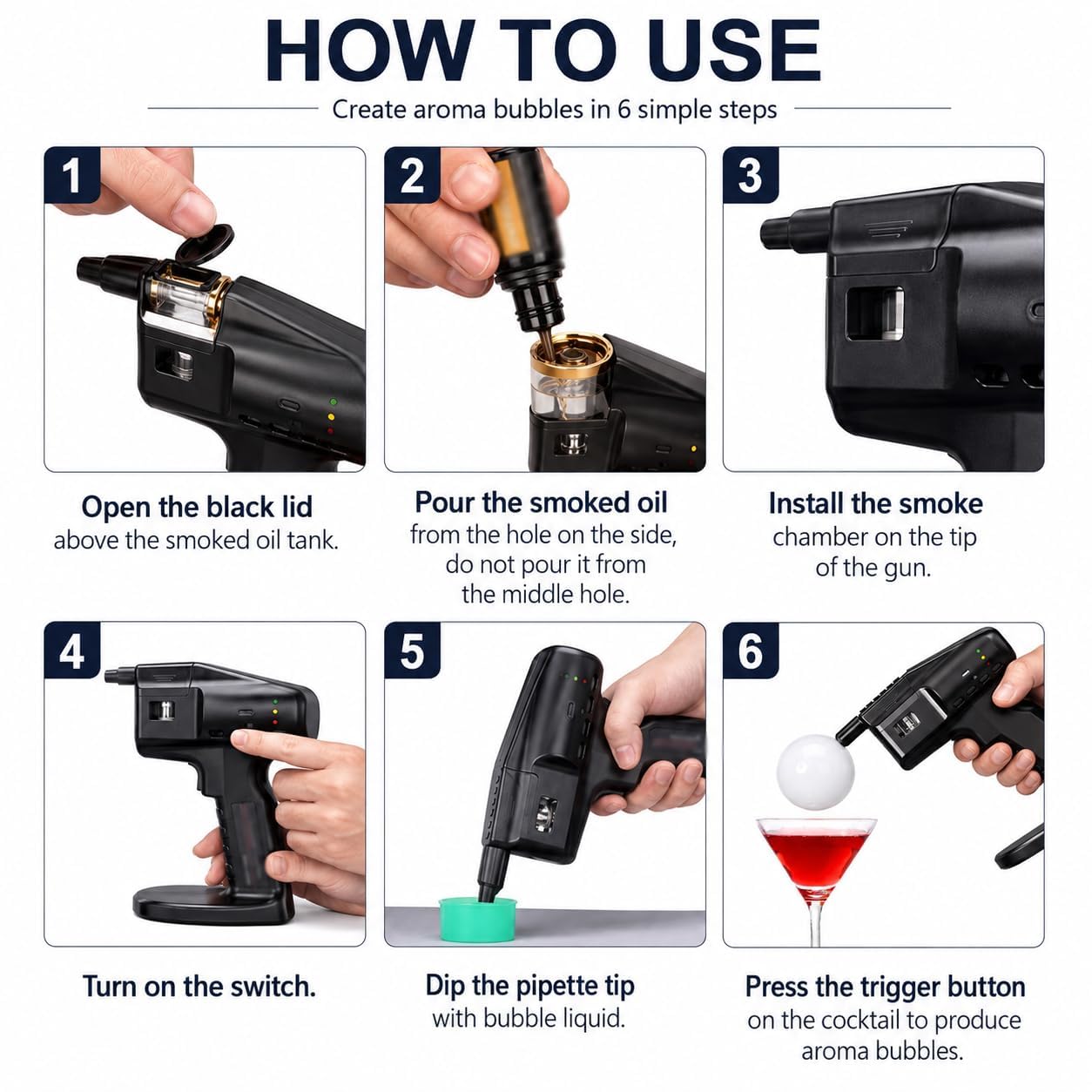 HOW TO USE

Create aroma bubbles in 6 simple steps

1

Open the black lid above the smoked oil tank.

2

Pour the smoked oil from the hole on the side, do not pour it from the middle hole.

3

Install the smoke chamber on the tip of the gun.

4

Turn on the switch.

5

Dip the pipette tip with bubble liquid.

6

Press the trigger button on the cocktail to produce aroma bubbles.